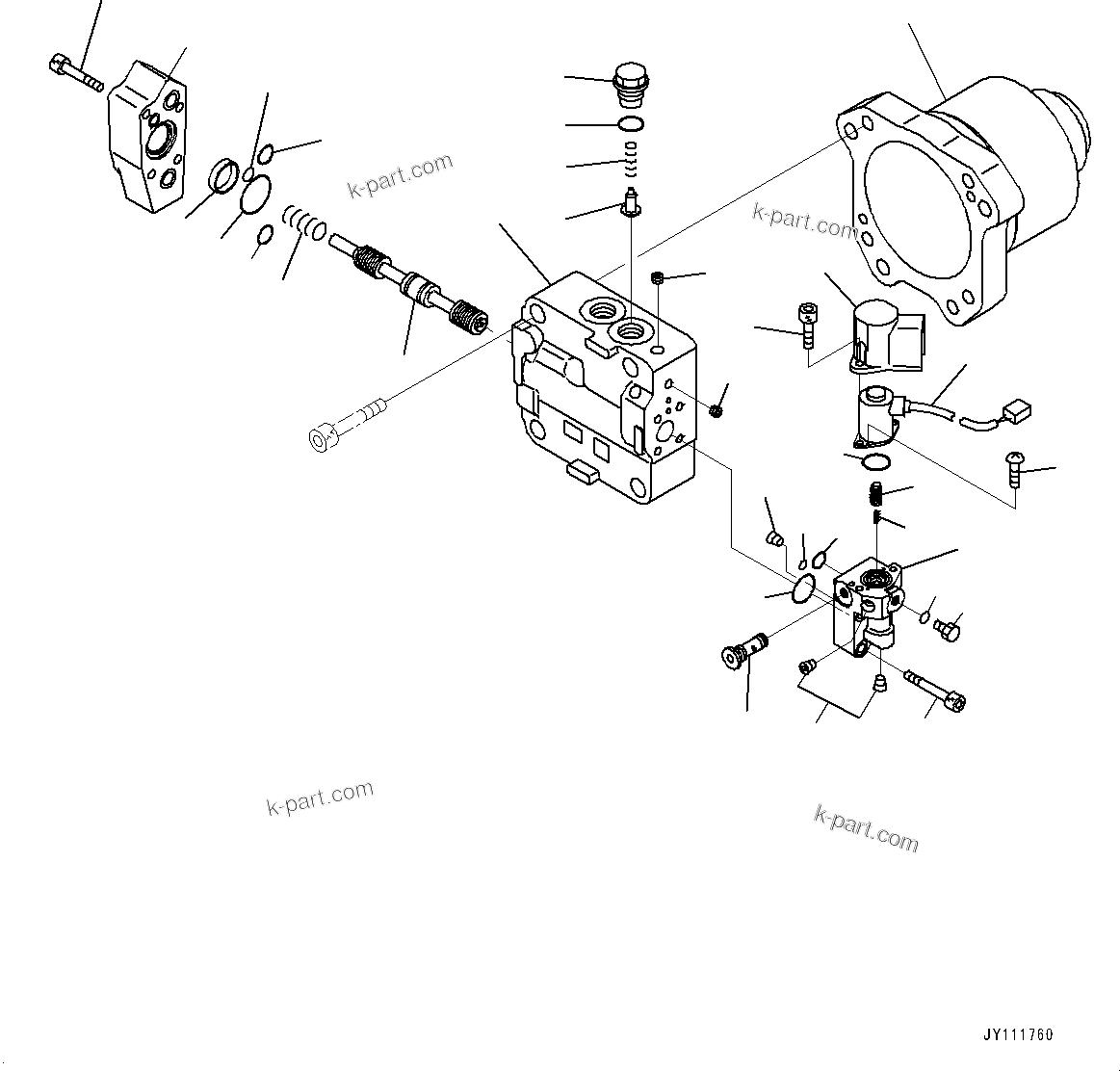 k-part.com

k-part.com

k-part.com

k-part.com

JY111760