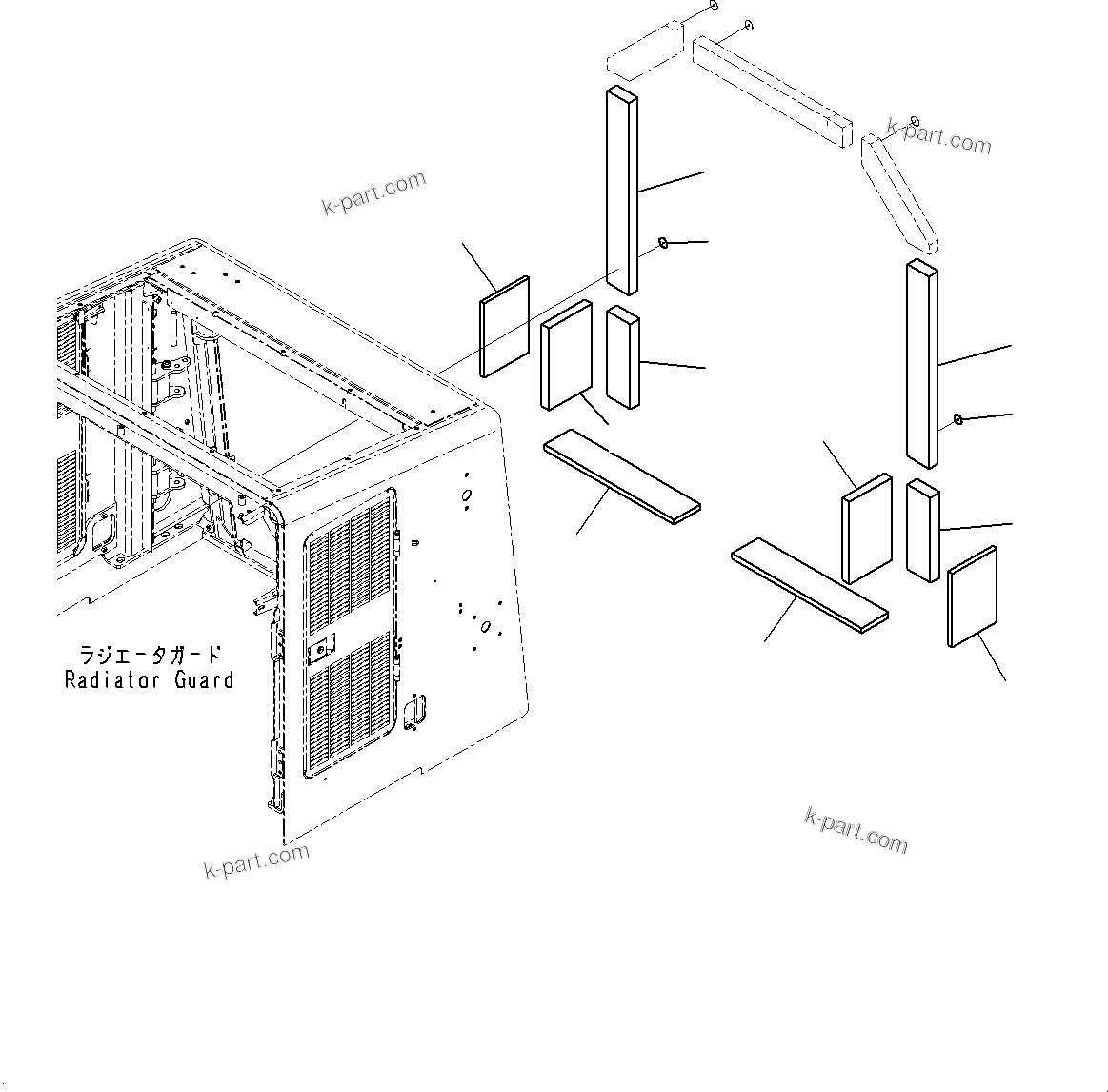 k-part.com

k-part.com

ラジエータガード
Radiator Guard

k-part.com

k-part.com