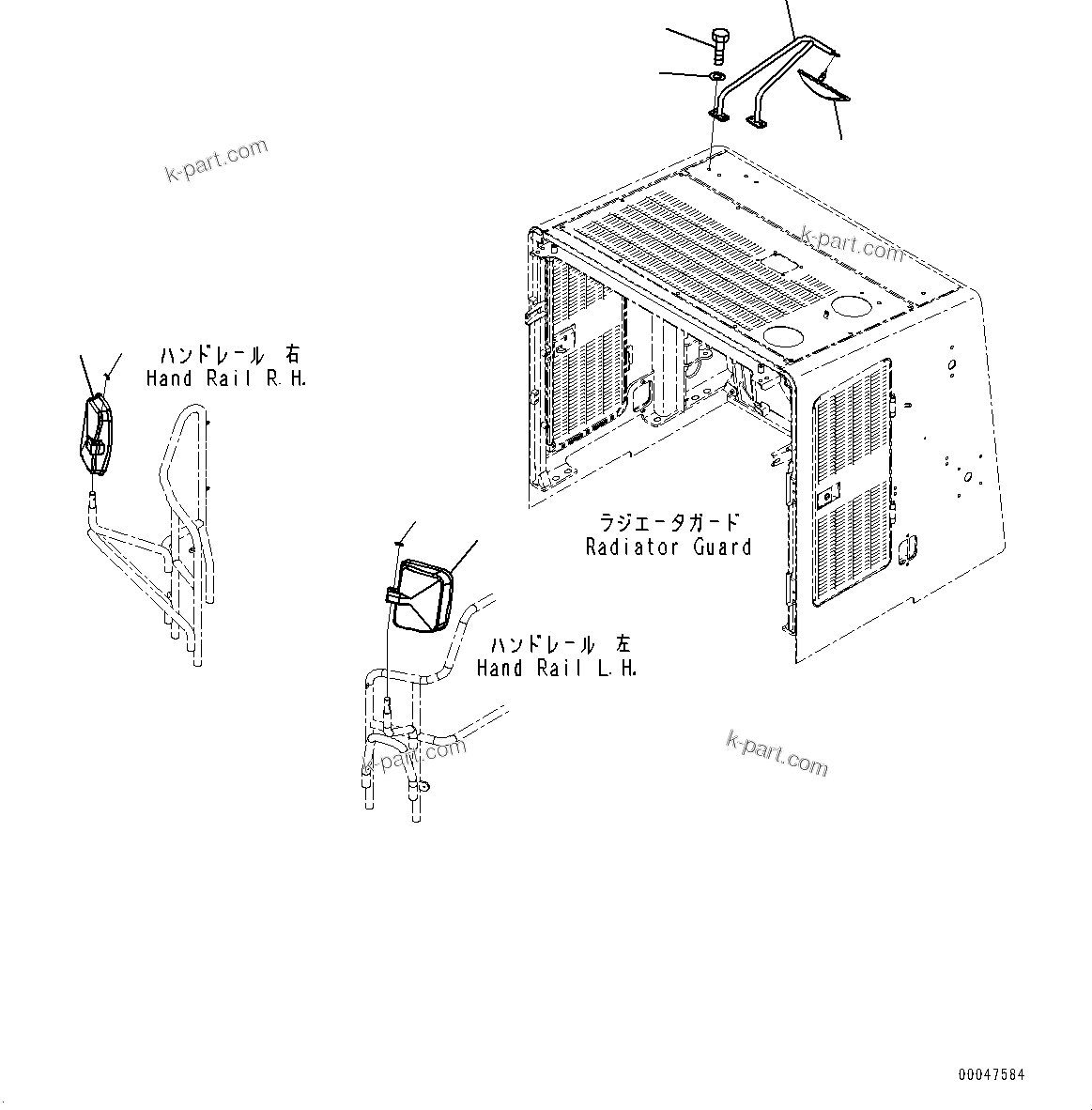 k-part.com

k-part.com

ハンドレール 右
Hand Rail R.H.

ラジエータガード
Radiator Guard

ハンドレール 左
Hand Rail L.H.

k-part.com

k-part.com

00047584