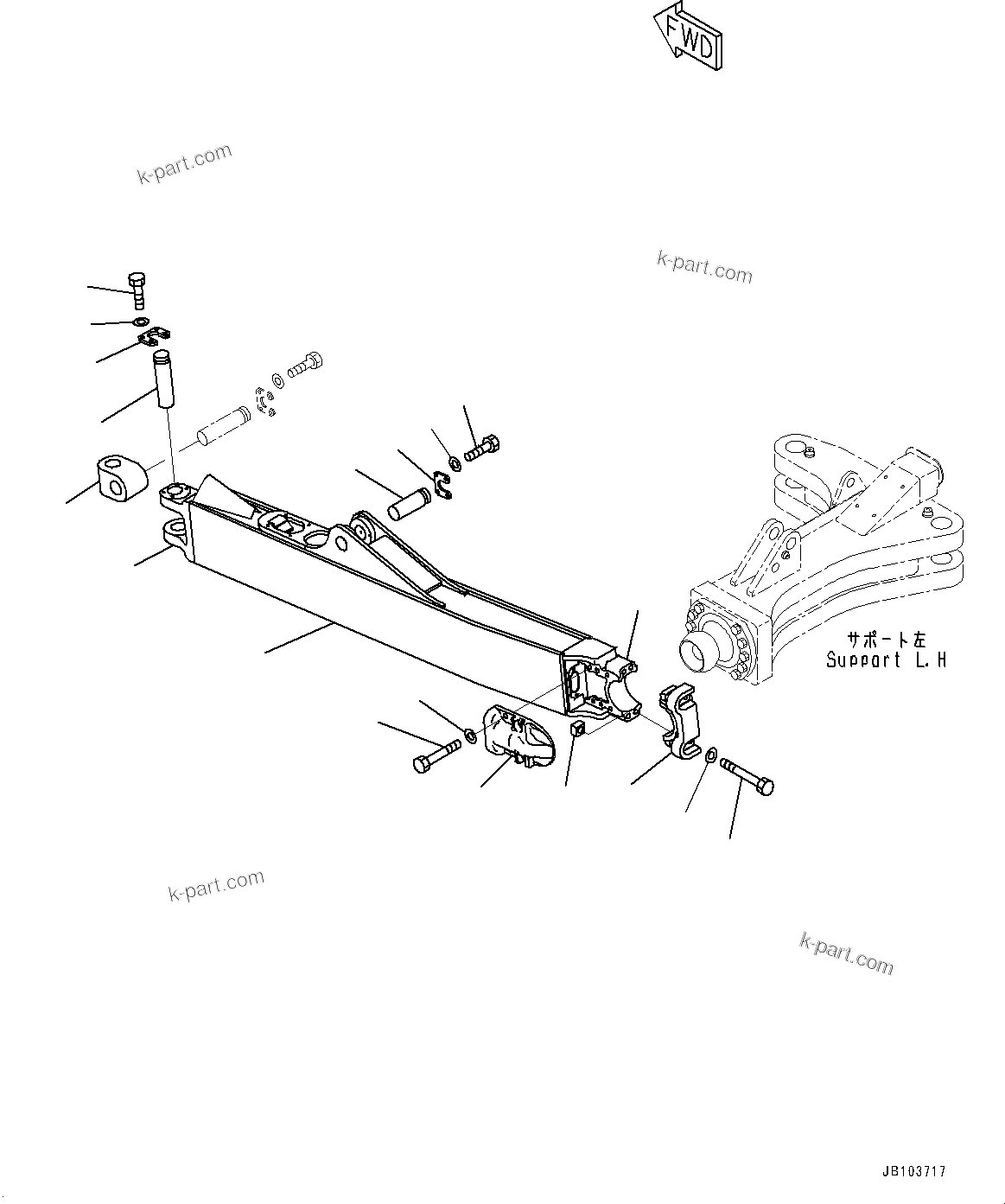 FWD

k-part.com

k-part.com

サポート左
Support L.H

k-part.com

k-part.com

JB103717