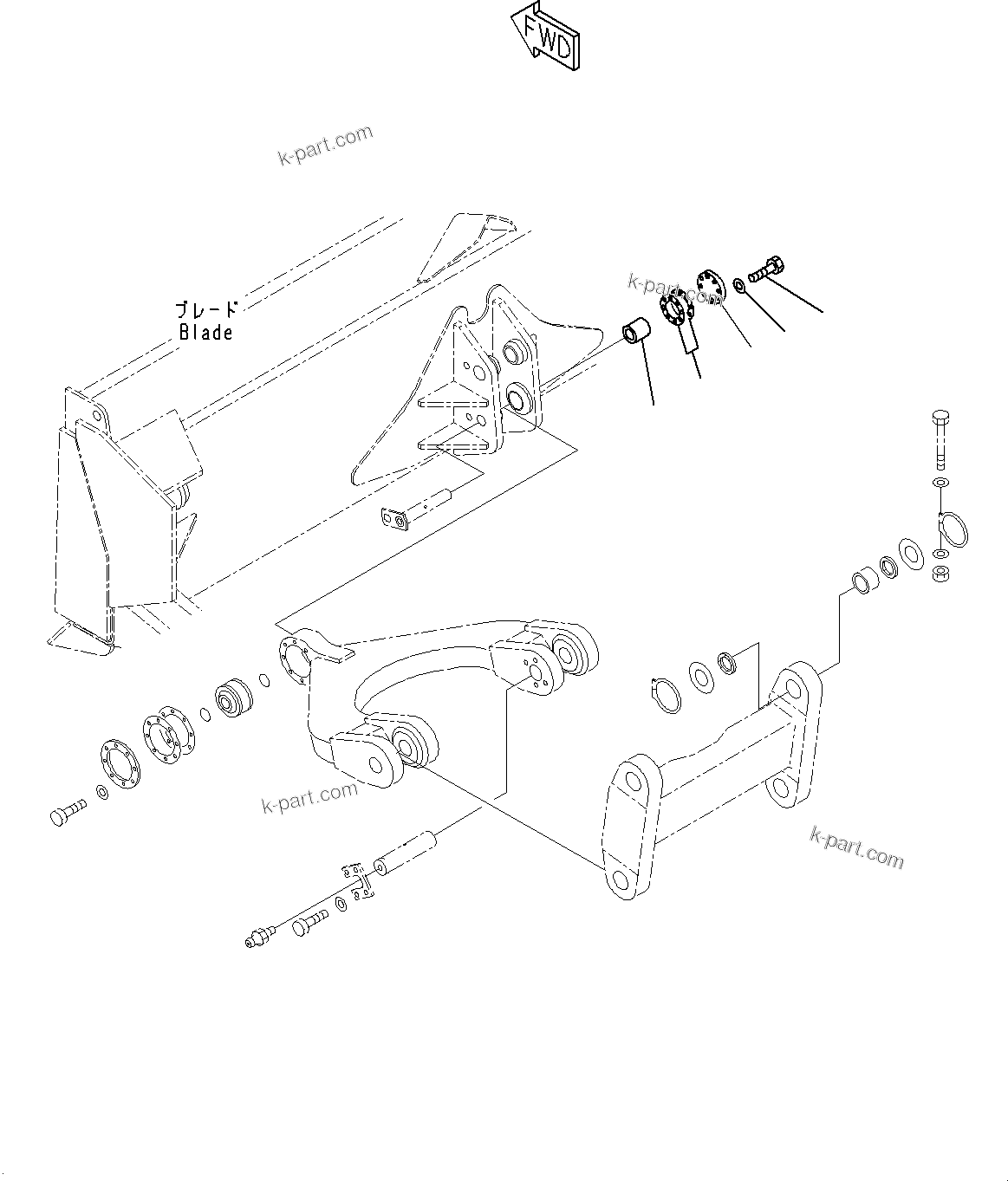 FWD

k-part.com

k-part.com

ブレード
Blade

k-part.com

k-part.com