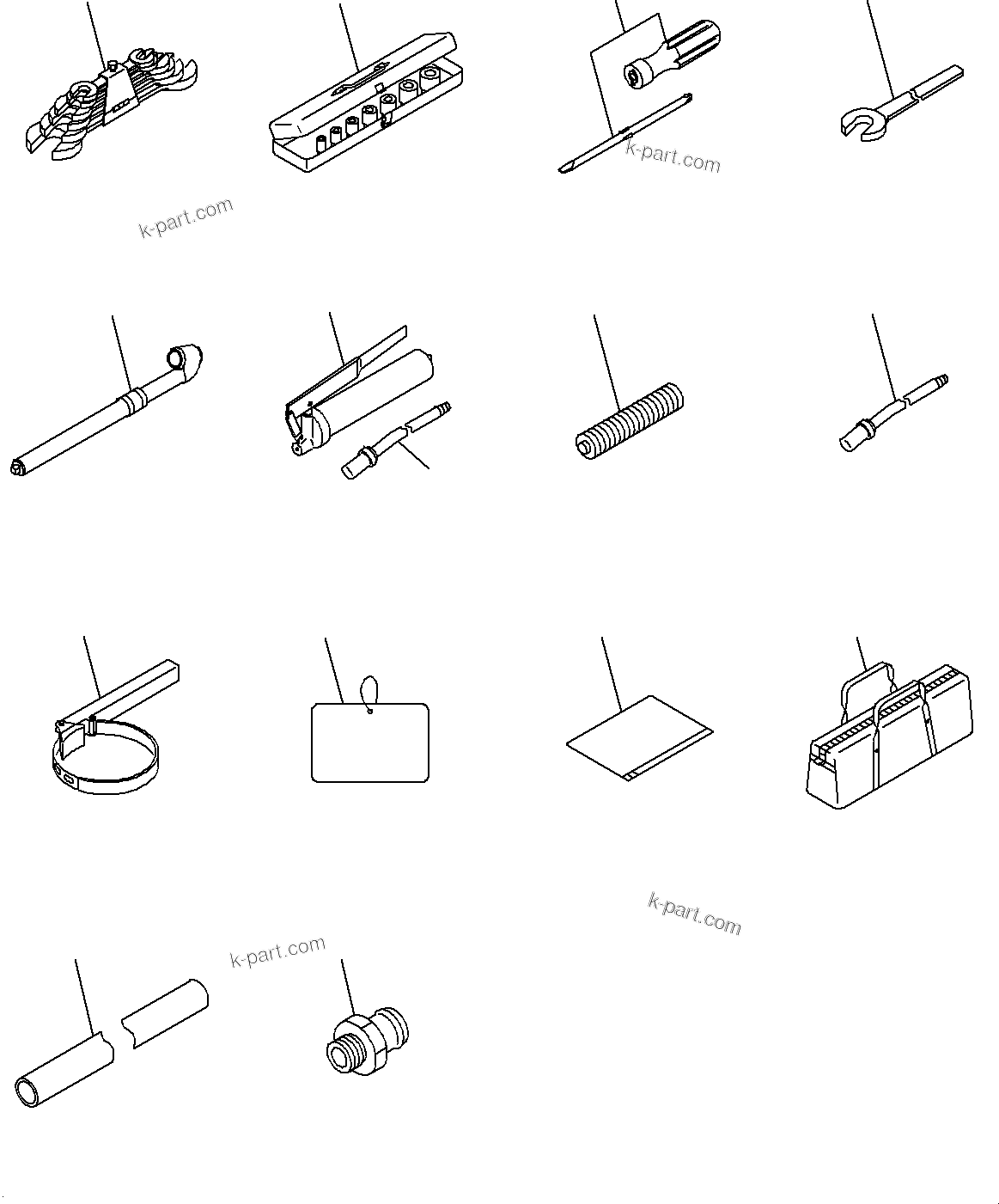 k-part.com

k-part.com

k-part.com

k-part.com