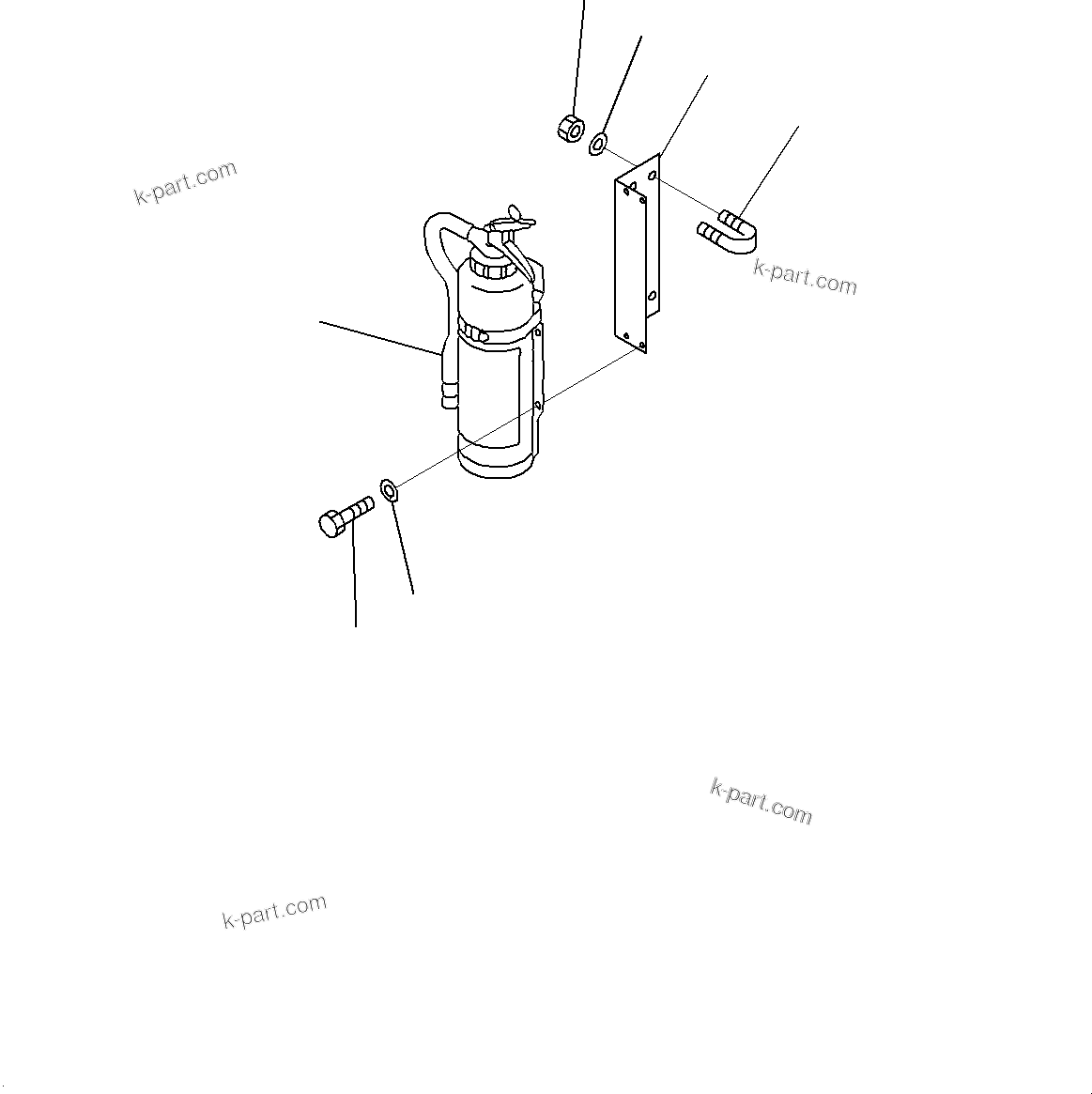 k-part.com

k-part.com

k-part.com

k-part.com