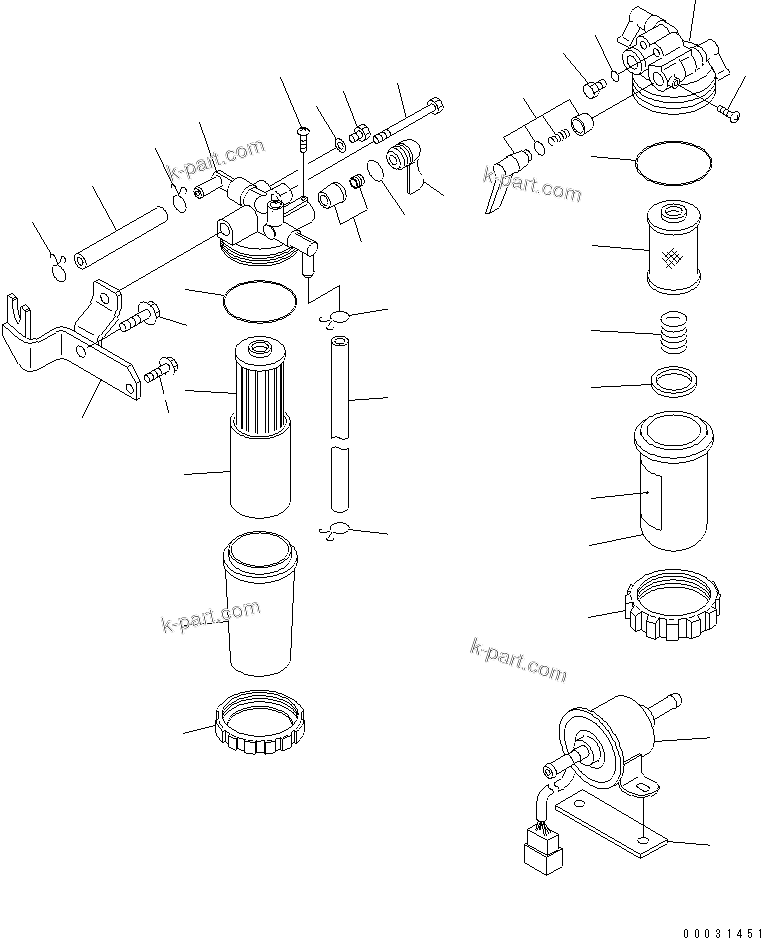 k-part.com
k-part.com
k-part.com
k-part.com
00031451