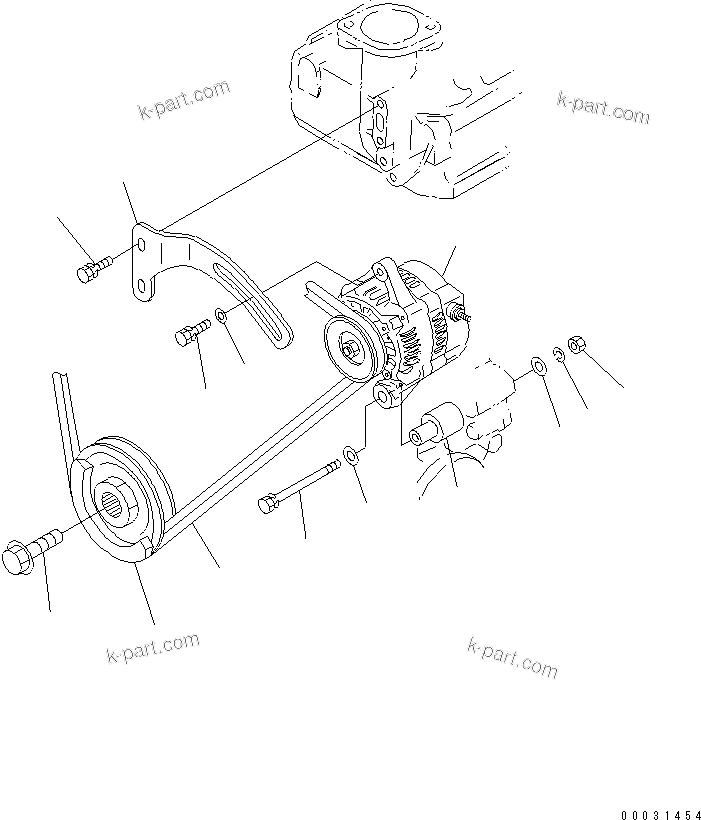 k-part.com

k-part.com

k-part.com

k-part.com

00031454