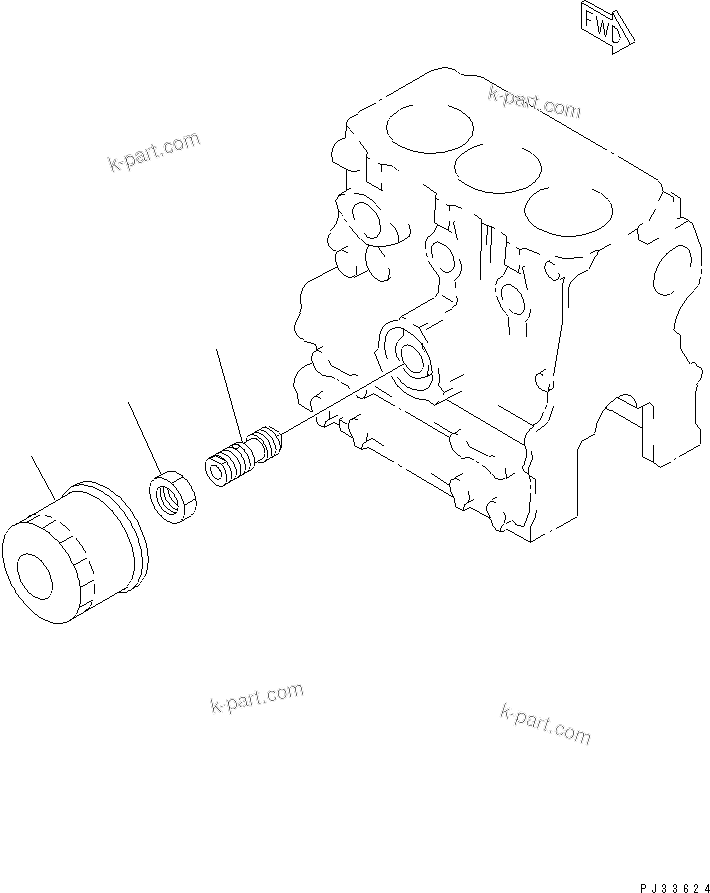 FWD

k-part.com

k-part.com

k-part.com

k-part.com

PJ33624