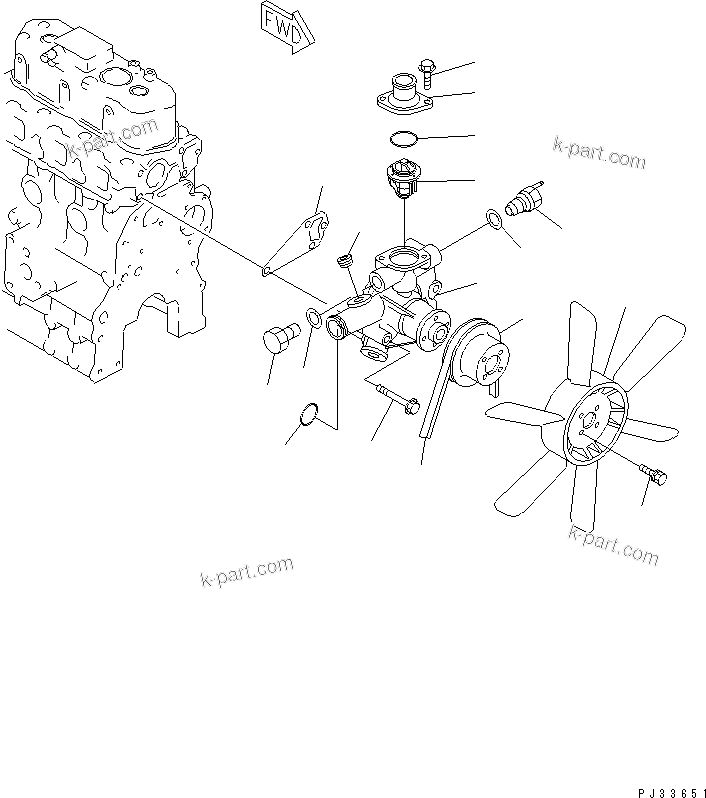 FWD

k-part.com

k-part.com

k-part.com

k-part.com

PJ33651