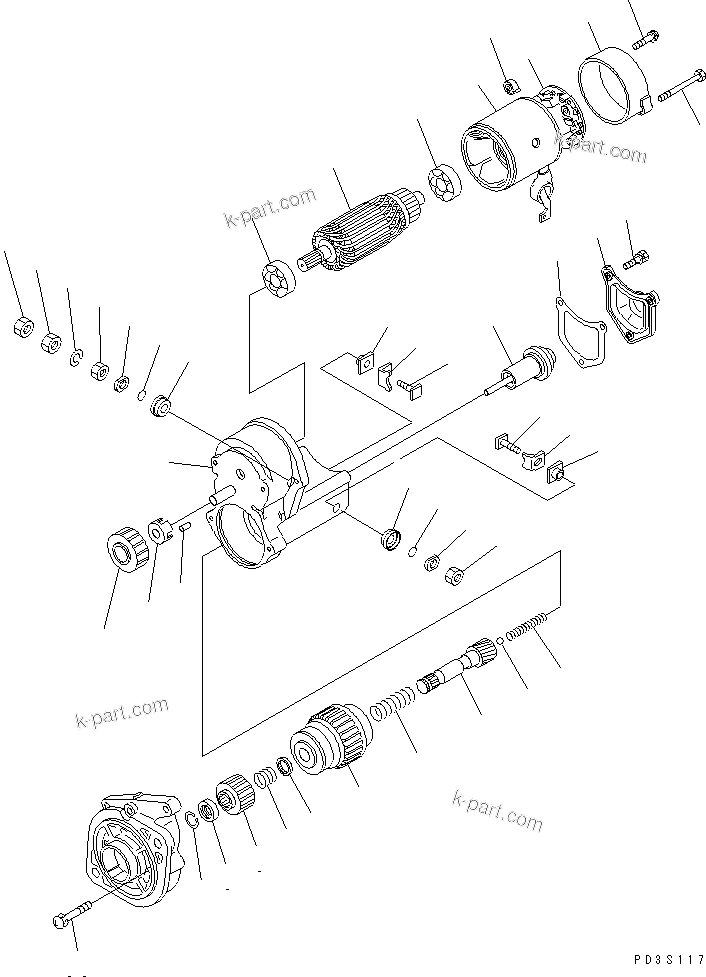 k-part.com

k-part.com

k-part.com

k-part.com

PD3S117