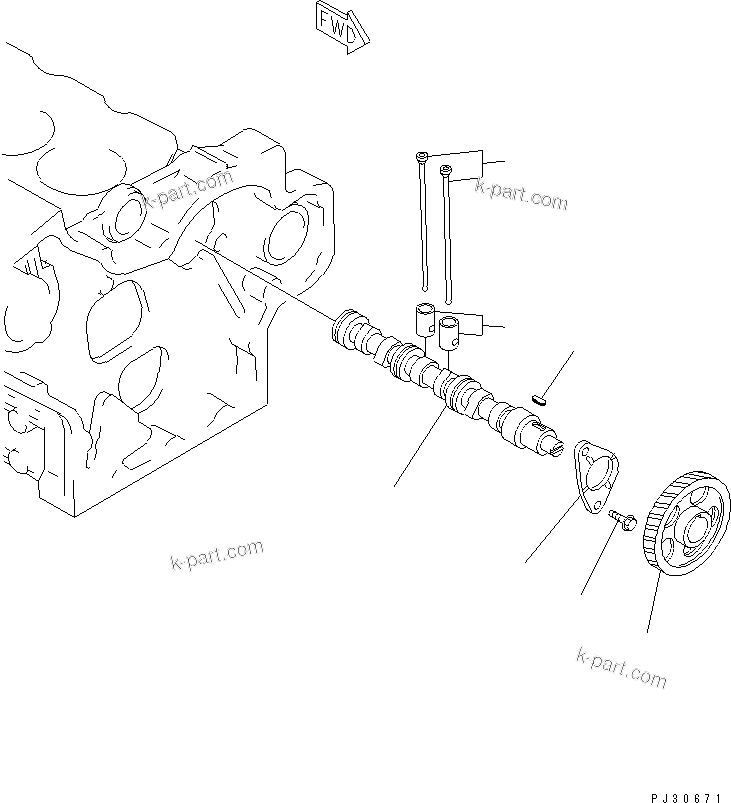 FWD

k-part.com

k-part.com

k-part.com

k-part.com

PJ30671