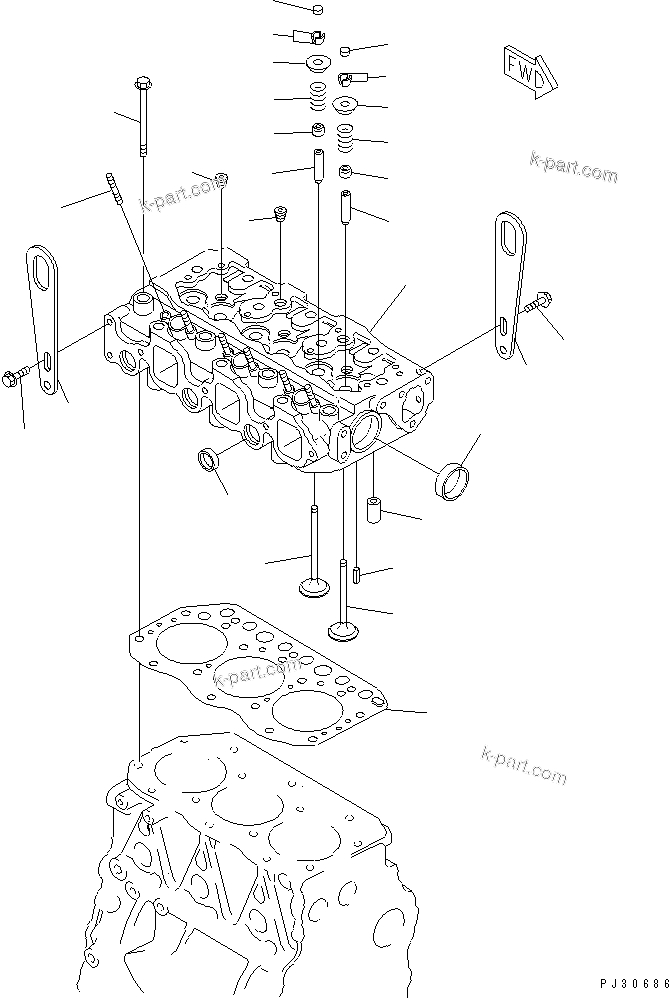 FWD

k-part.com

k-part.com

k-part.com

k-part.com

PJ30686