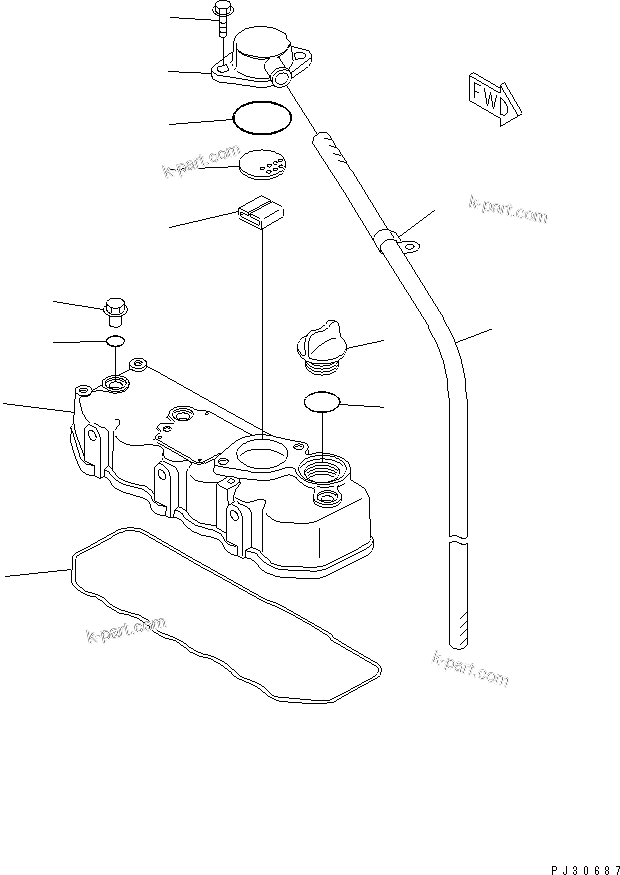 FWD

k-part.com

k-part.com

k-part.com

k-part.com

PJ30687