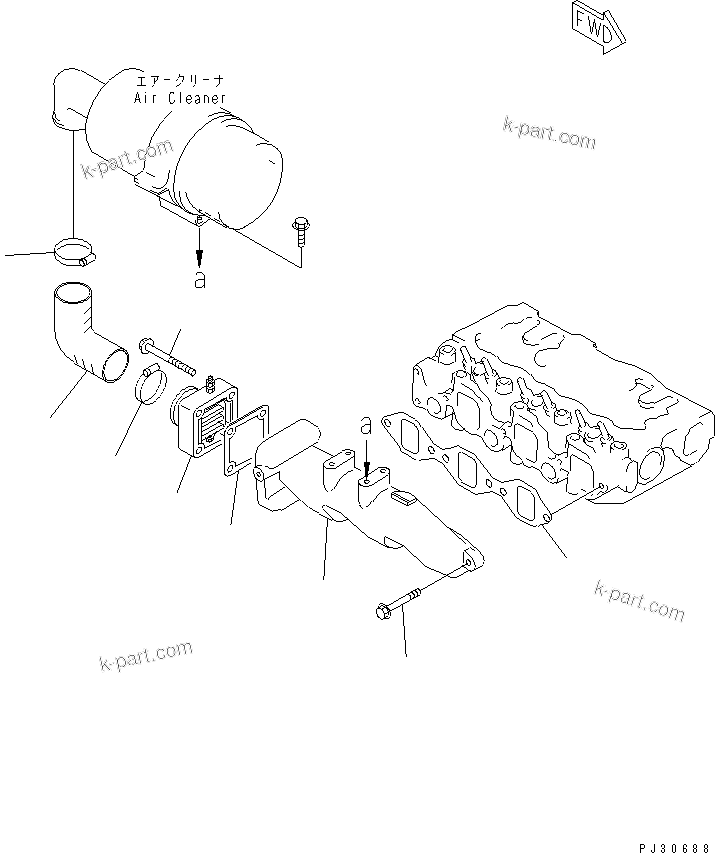 FWD

エアークリーナ
Air Cleaner

k-part.com

k-part.com

a

a

k-part.com

k-part.com

PJ30688