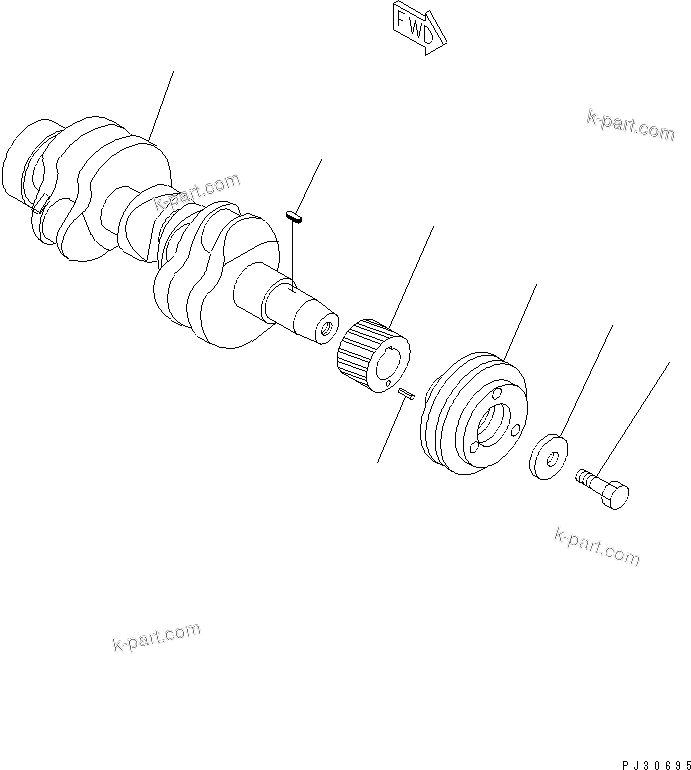 FWD

k-part.com

k-part.com

k-part.com

k-part.com

PJ30695