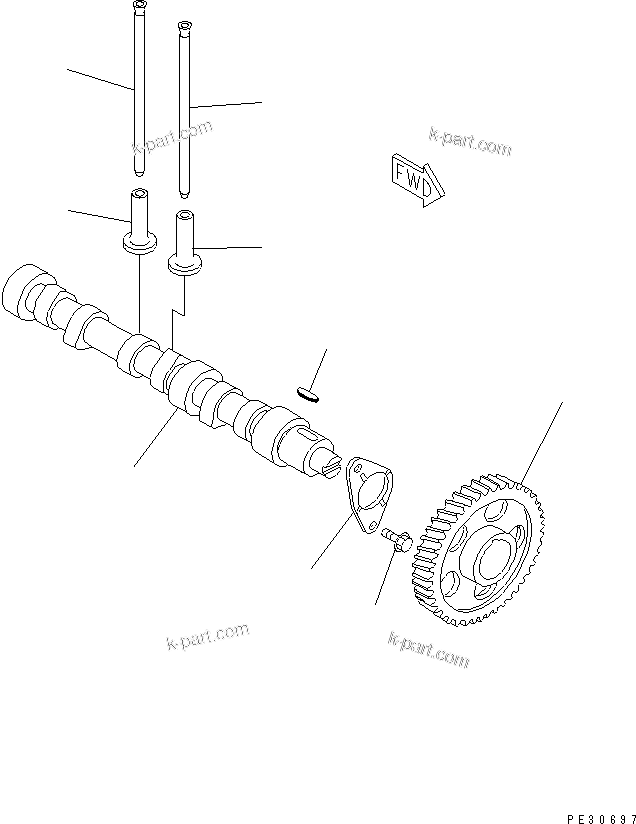 k-part.com
k-part.com
FWD
k-part.com
k-part.com
PE30697