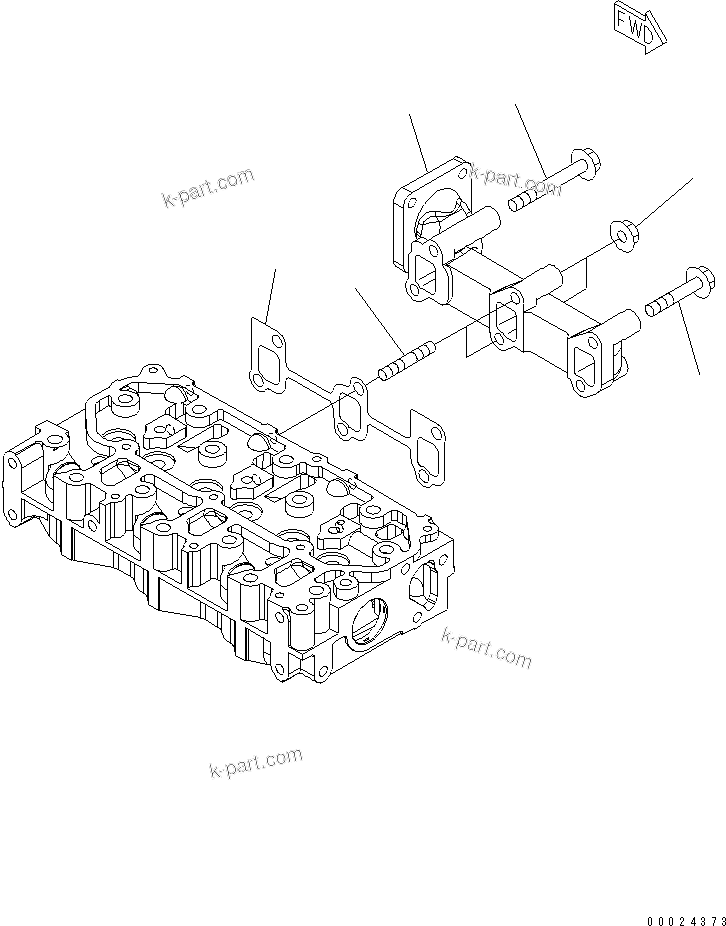 FWD

k-part.com

k-part.com

k-part.com

k-part.com

00024373