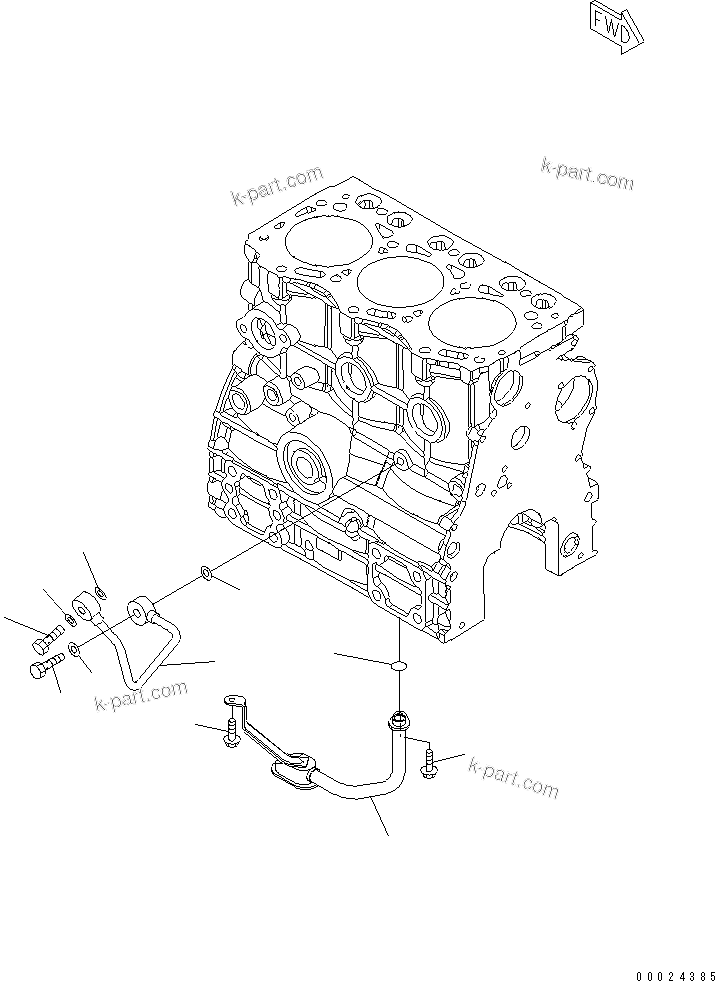 FWD

k-part.com

k-part.com

k-part.com

k-part.com

00024385