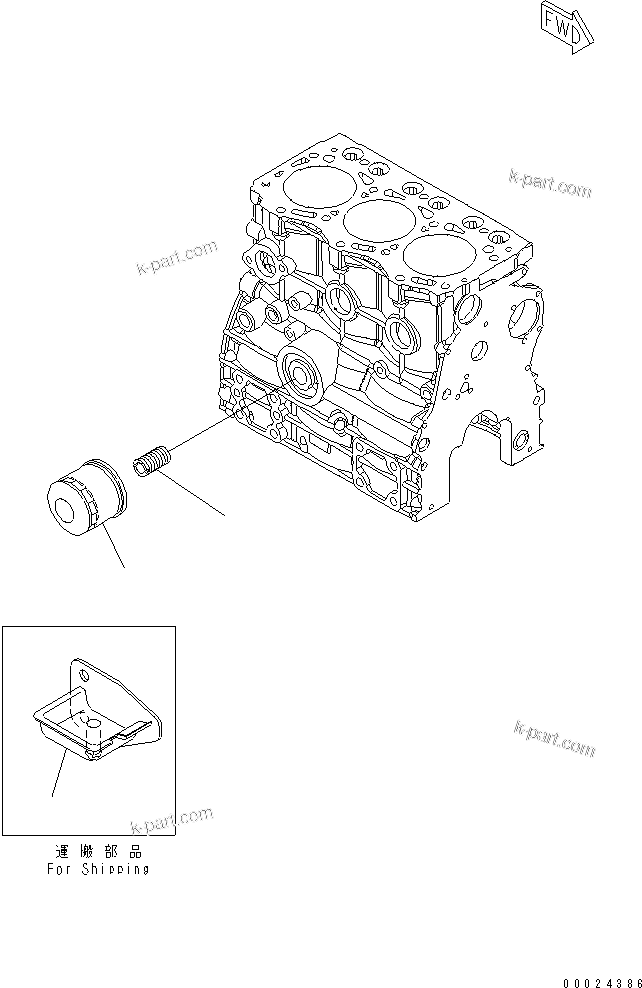 FWD

k-part.com

k-part.com

k-part.com

k-part.com

運搬部品
For Shipping

00024386