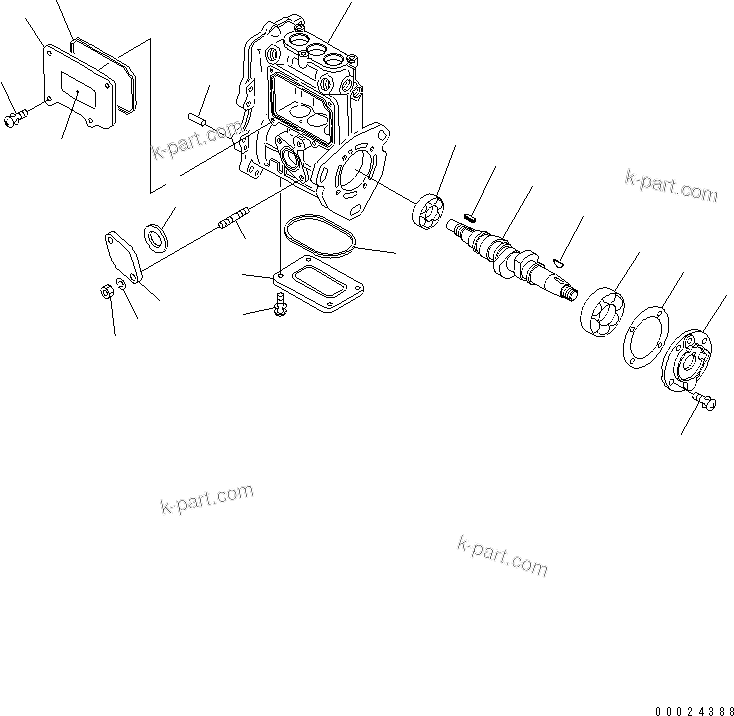 k-part.com

k-part.com

k-part.com

k-part.com

00024388