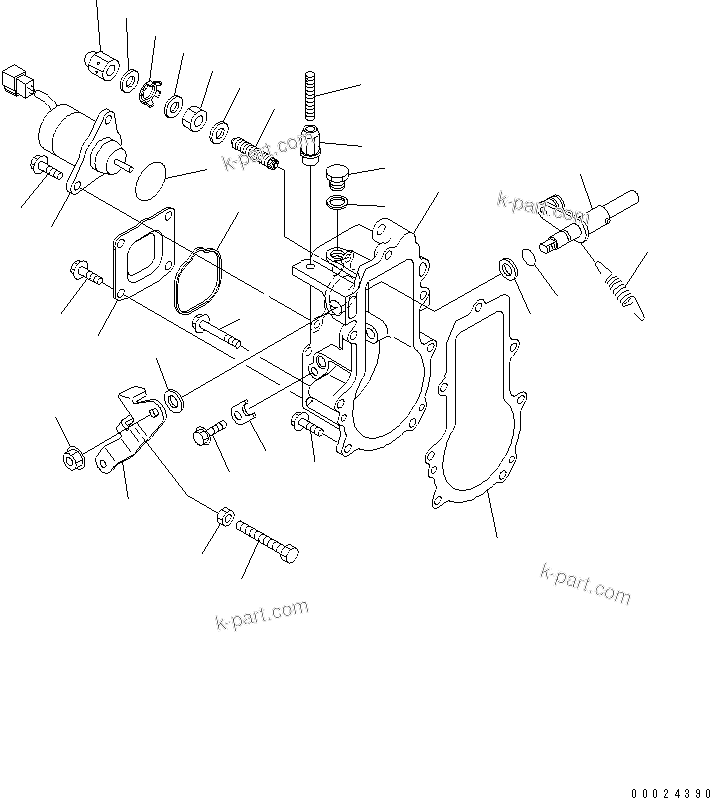 k-part.com
k-part.com
k-part.com
k-part.com
00024390