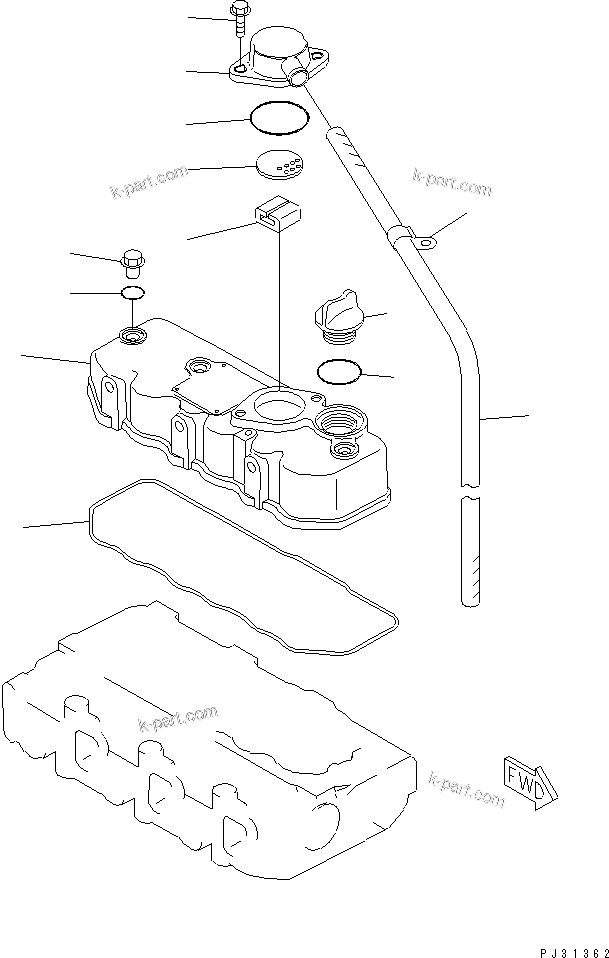 k-part.com

k-part.com

k-part.com

k-part.com

FWD

PJ31362