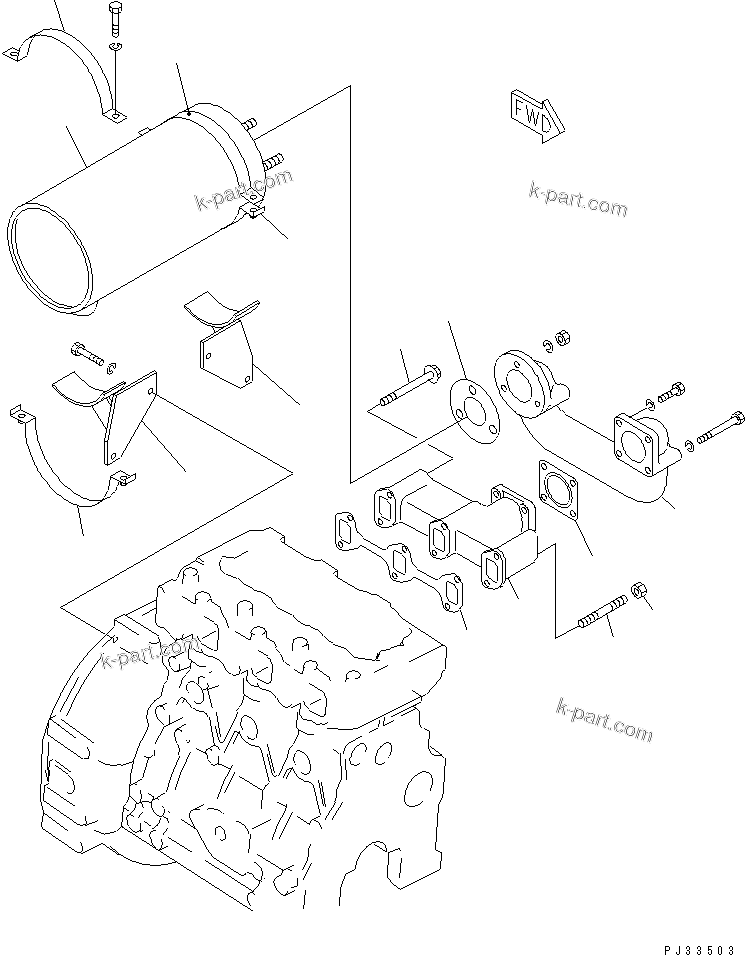 FWD

k-part.com

k-part.com

k-part.com

k-part.com

PJ33503