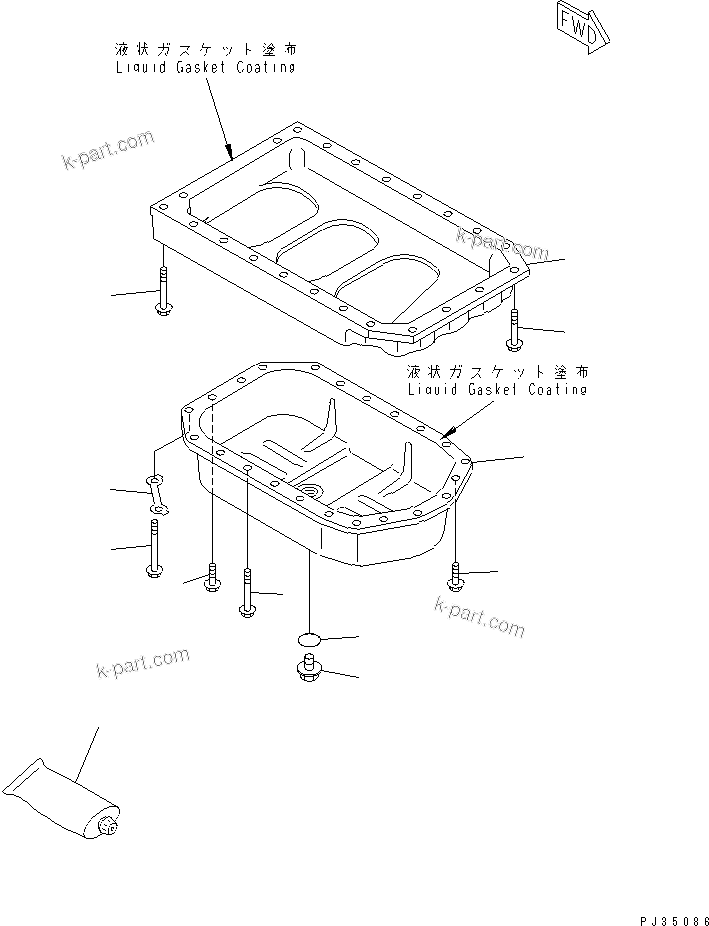 FWD

液状ガスケット塗布
Liquid Gasket Coating

k-part.com

k-part.com

液状ガスケット塗布
Liquid Gasket Coating

k-part.com

k-part.com

PJ35086