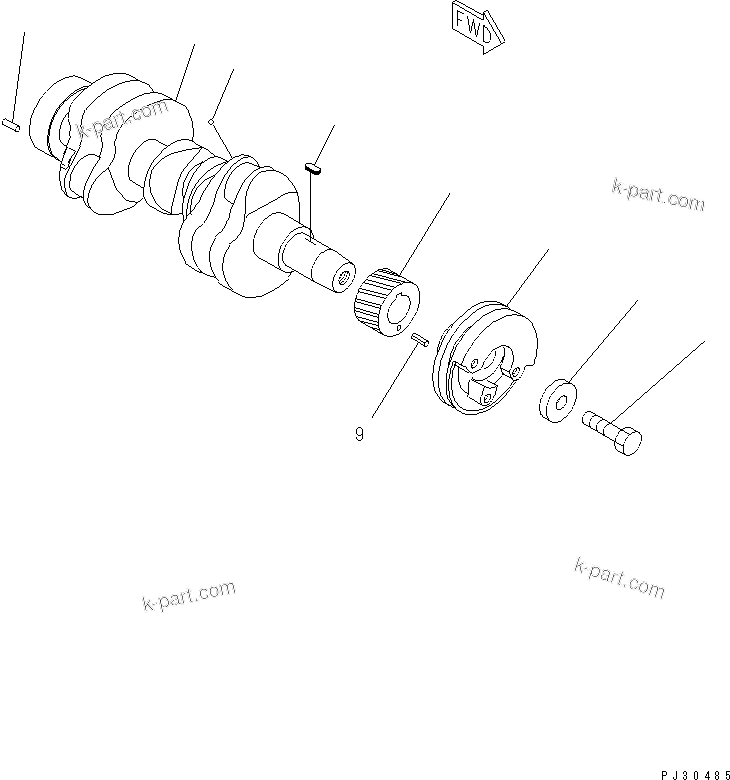 FWD

k-part.com

k-part.com

9

k-part.com

k-part.com

PJ30485