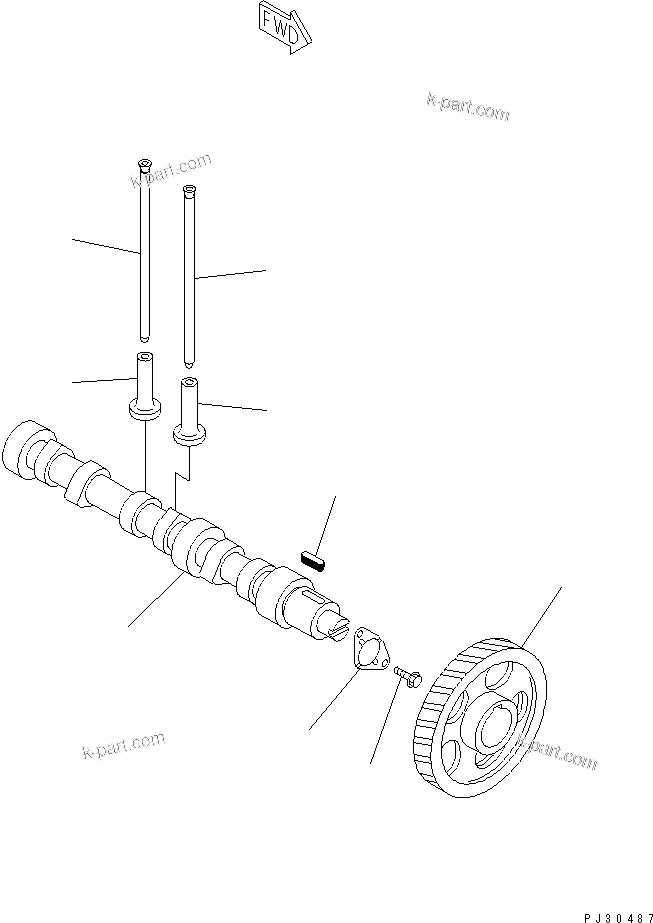 FWD

k-part.com

k-part.com

k-part.com

k-part.com

PJ30487