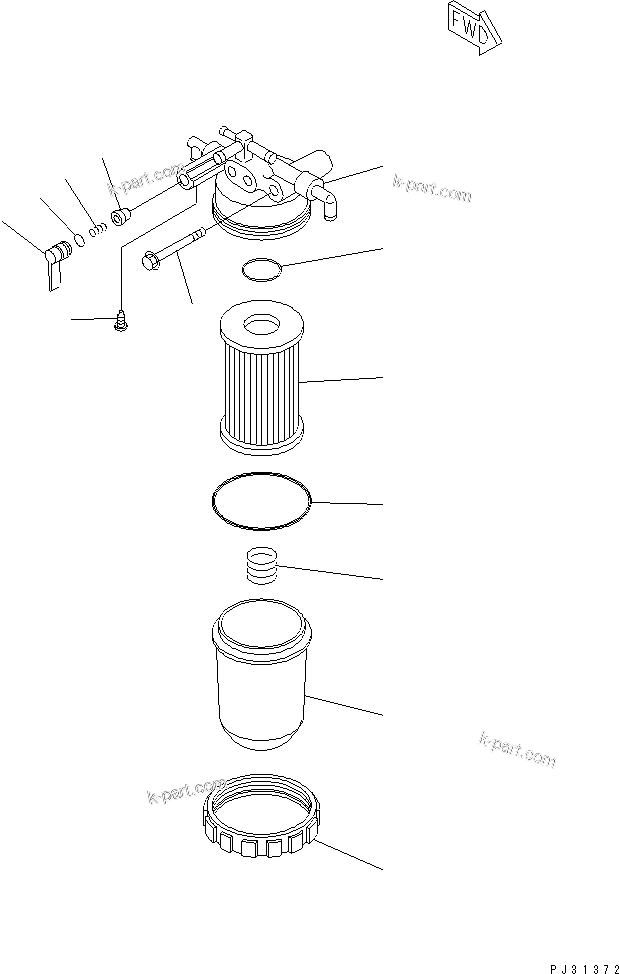 FWD

k-part.com

k-part.com

k-part.com

k-part.com

PJ31372