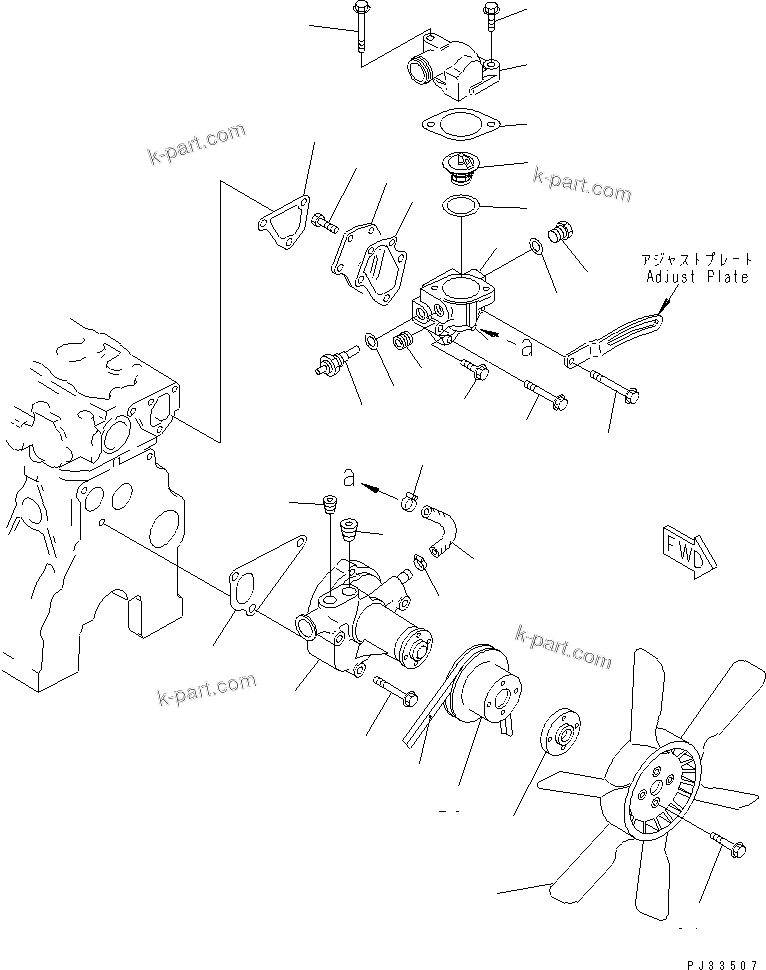 k-part.com

k-part.com

アジャストプレート
Adjust Plate

a

a

FWD

k-part.com

k-part.com

PJ33507