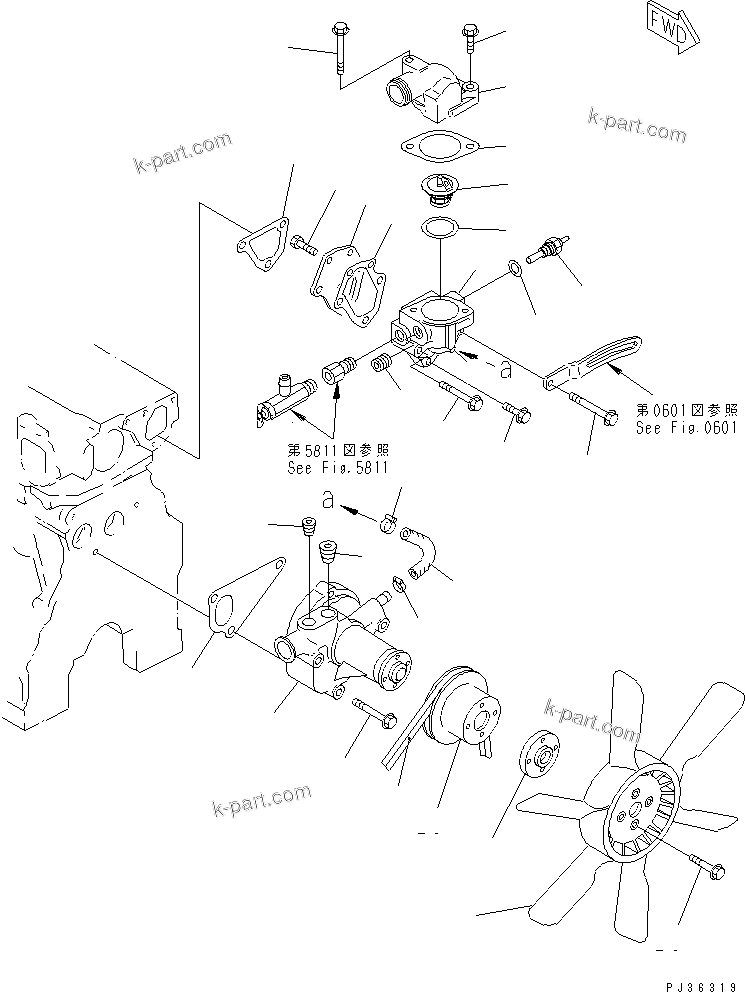 FWD

k-part.com

k-part.com

a

第0601図参照
See Fig.0601

第5811図参照
See Fig.5811

a

k-part.com

k-part.com

PJ36319