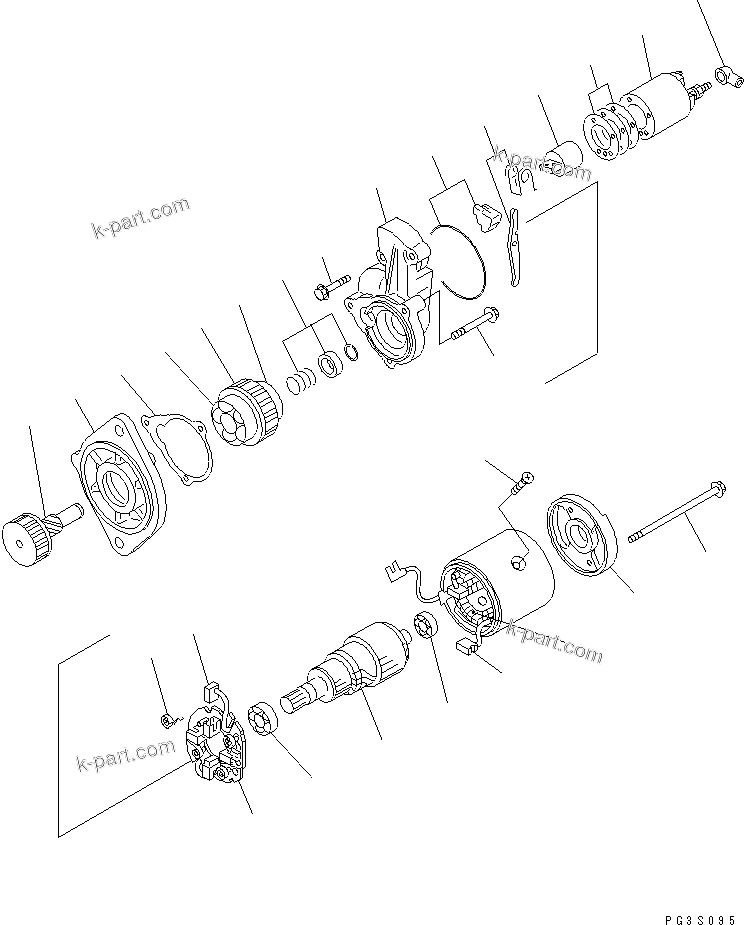 k-part.com

k-part.com

k-part.com

k-part.com

PG3S095