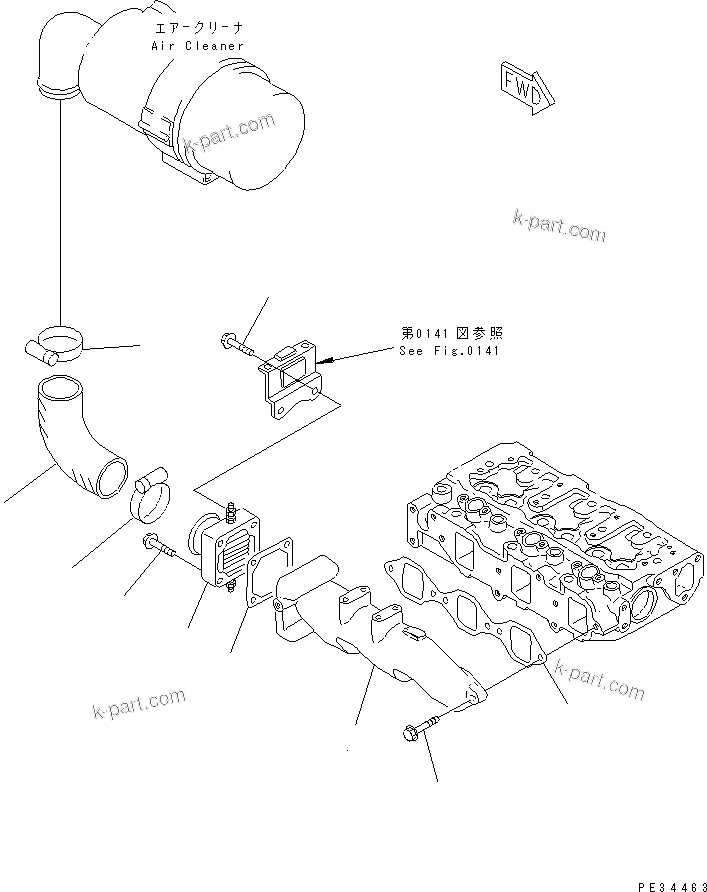 エアークリーナ
Air Cleaner

FWD

k-part.com

k-part.com

第0141図参照
See Fig.0141

k-part.com

k-part.com

PE34463