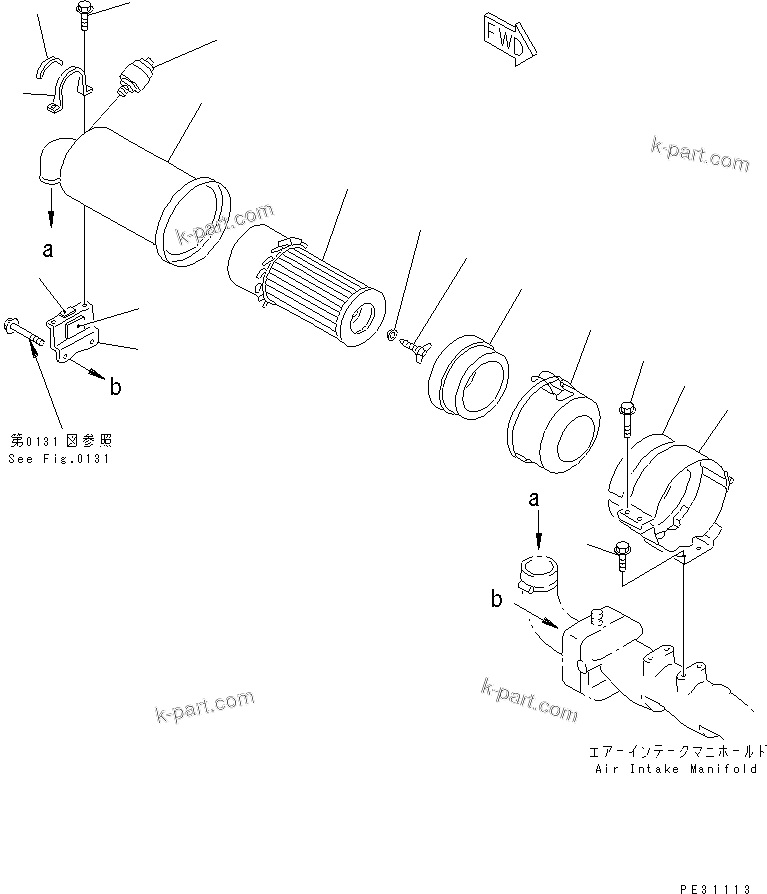 FWD

k-part.com

k-part.com

a

b

第0131図参照
See Fig.0131

a

b

k-part.com

k-part.com

エアーインテークマニホールド
Air Intake Manifold

PE31113