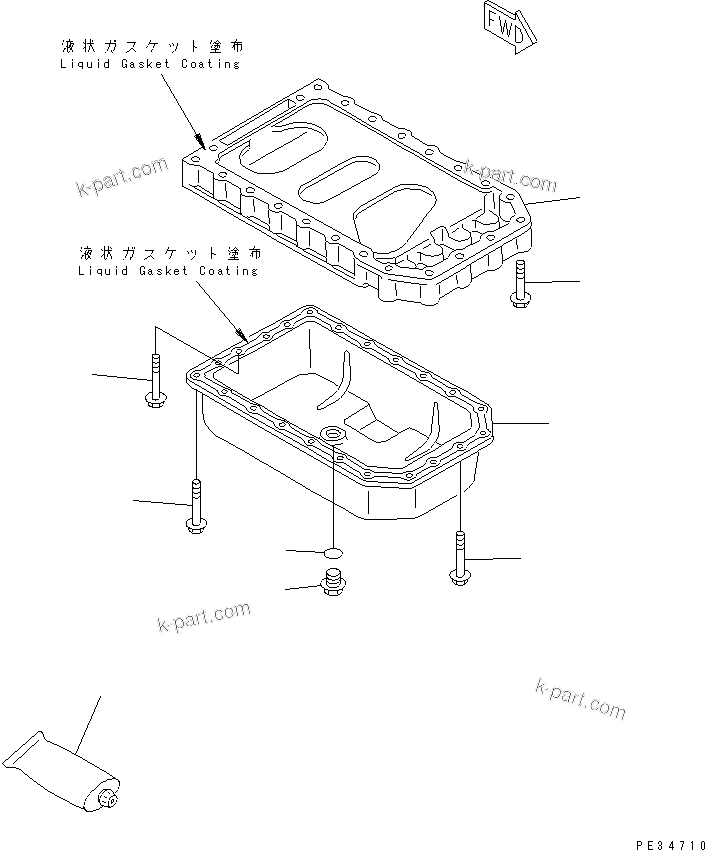 FWD

液状ガスケット塗布
Liquid Gasket Coating

k-part.com

k-part.com

液状ガスケット塗布
Liquid Gasket Coating

k-part.com

k-part.com

PE34710