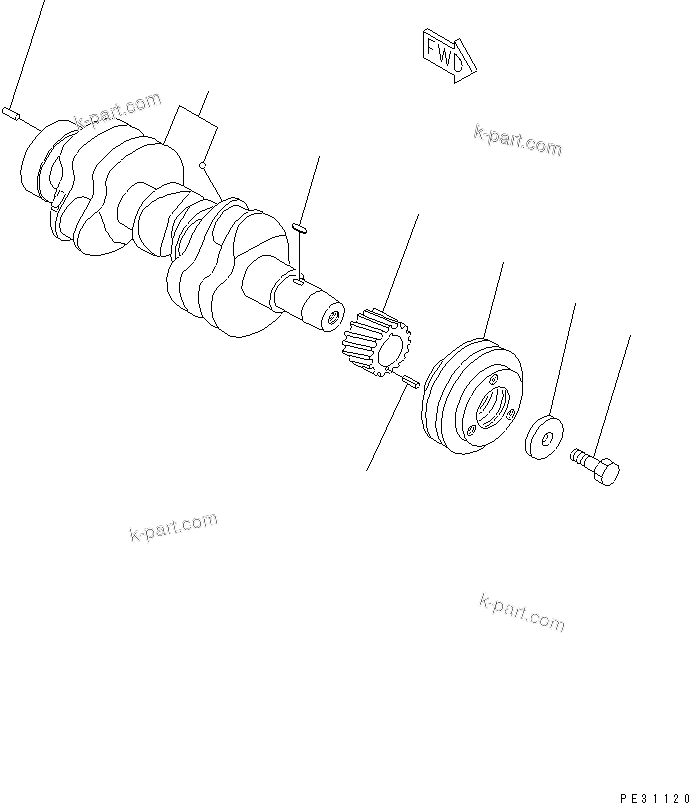 FWD

k-part.com

k-part.com

k-part.com

k-part.com

PE31120