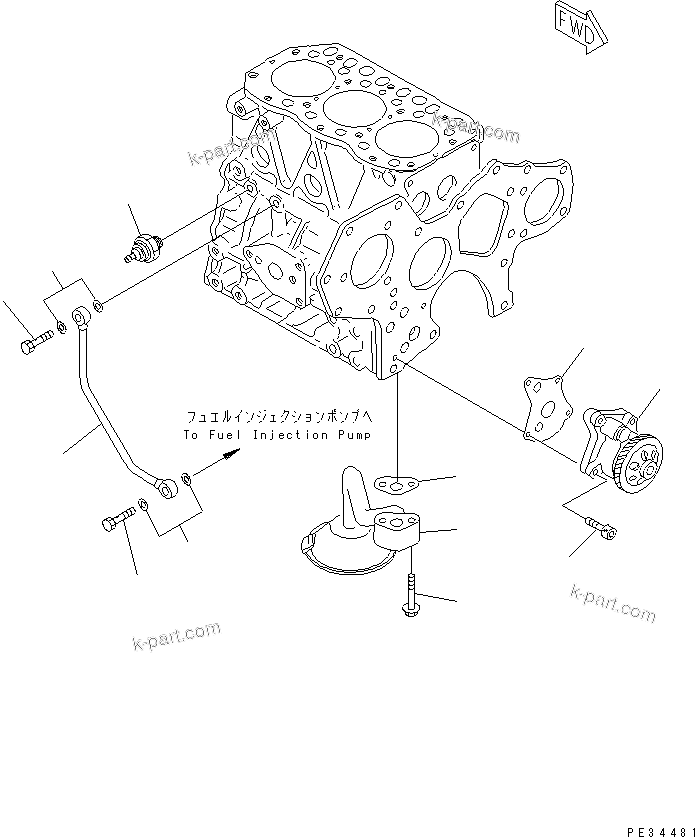 FWD

k-part.com

k-part.com

フュエルインジェクションポンプへ
To Fuel Injection Pump

k-part.com

k-part.com

PE34481