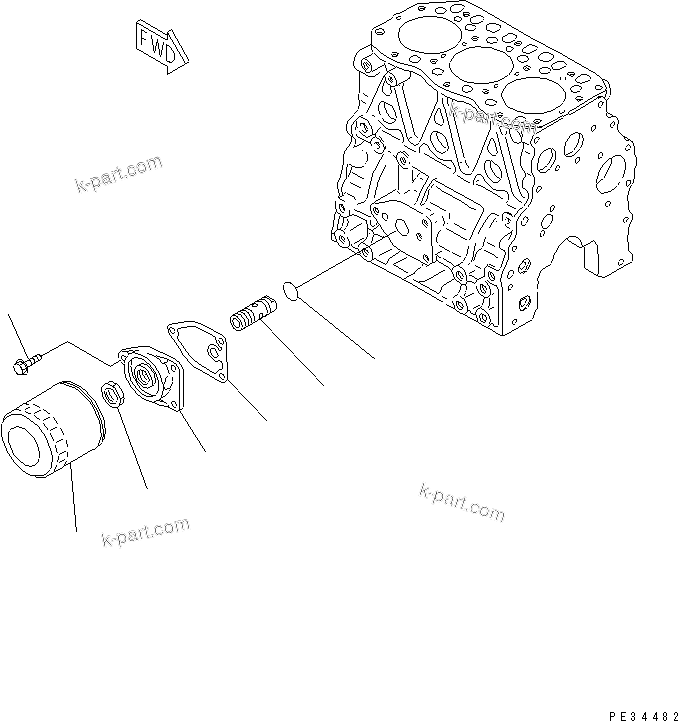 FWD

k-part.com

k-part.com

k-part.com

k-part.com

PE34482