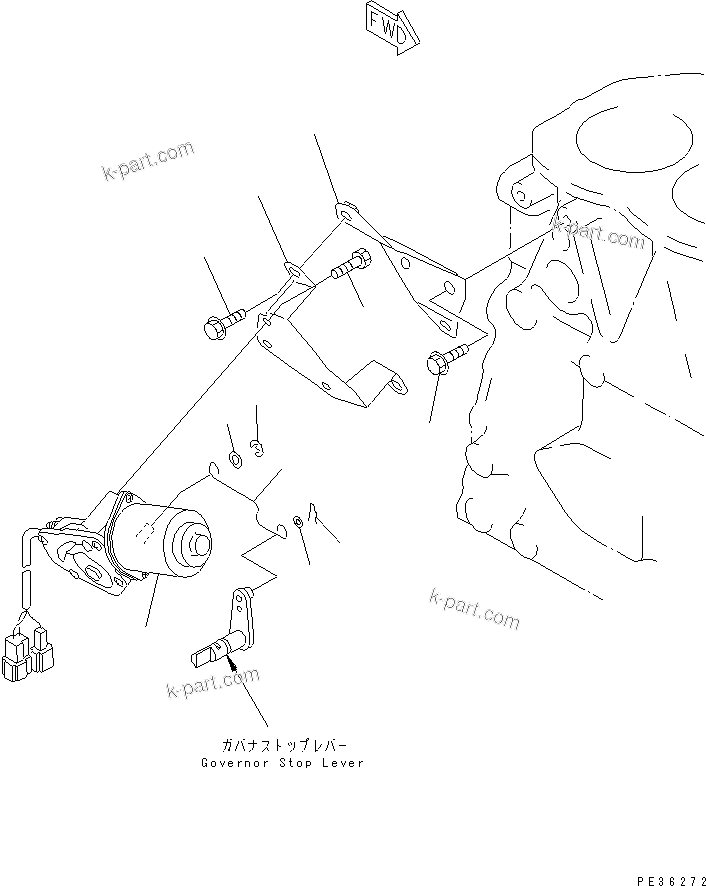 FWD

k-part.com

k-part.com

k-part.com

k-part.com

ガバナストップレバー
Governor Stop Lever

PE36272