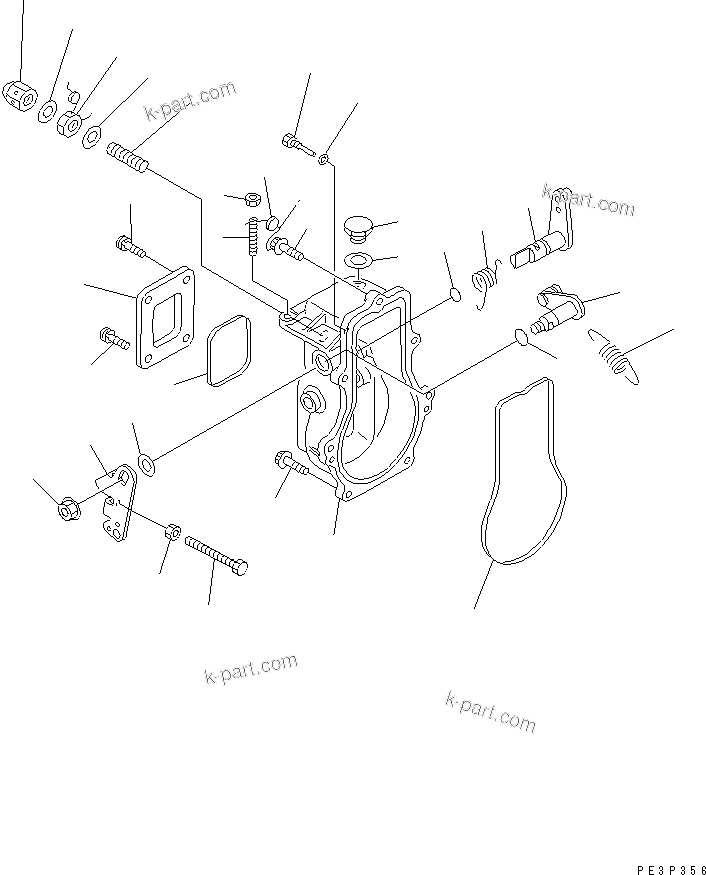 k-part.com

k-part.com

k-part.com

k-part.com

PE3P356