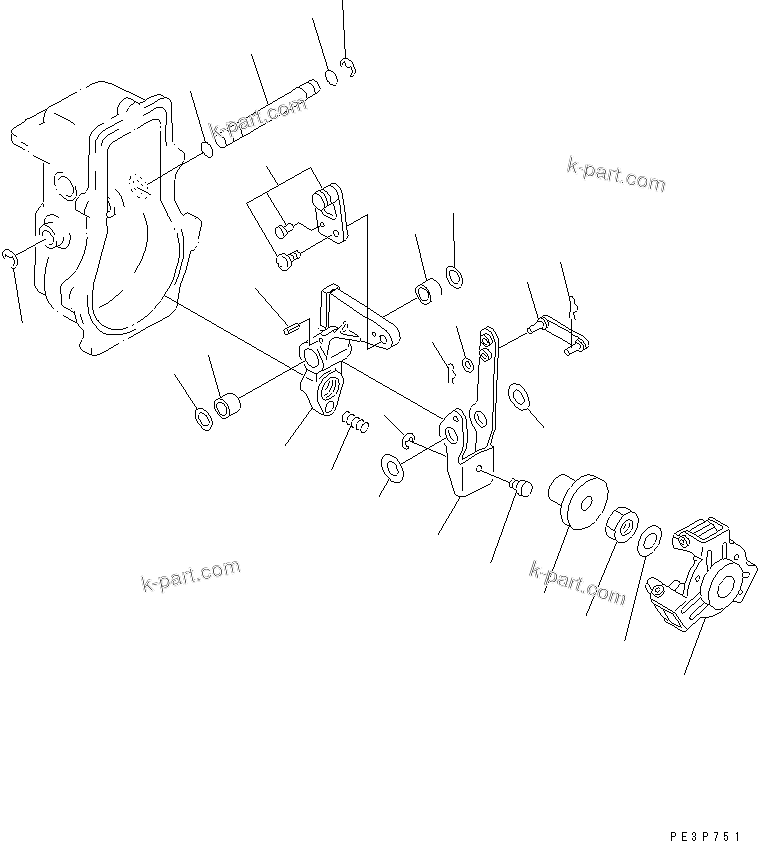 k-part.com

k-part.com

k-part.com

k-part.com

PE3P751