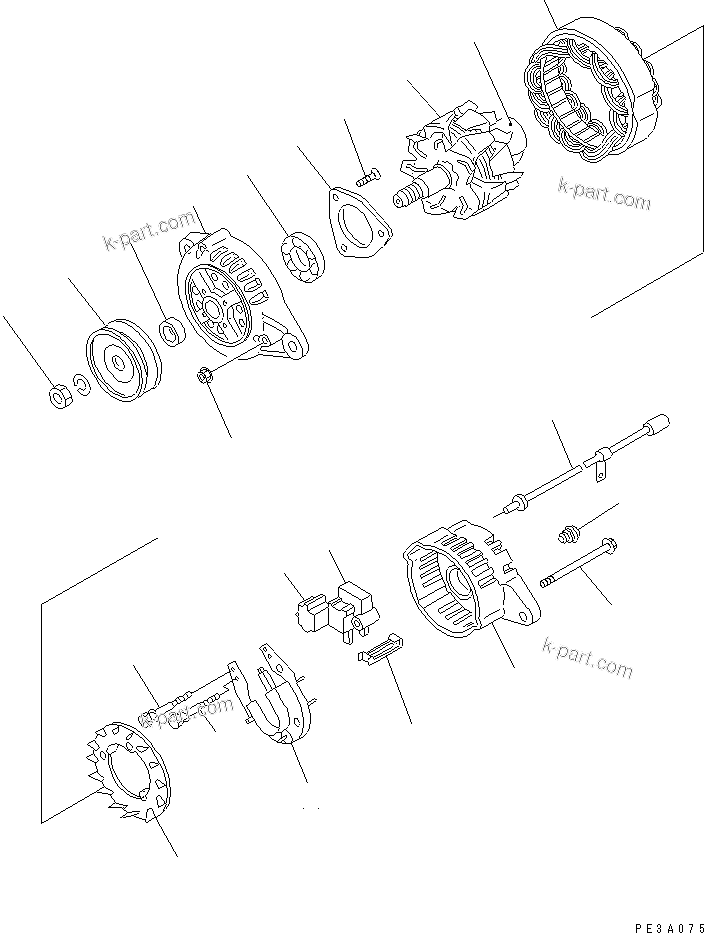 k-part.com

k-part.com

k-part.com

k-part.com

PE3A075