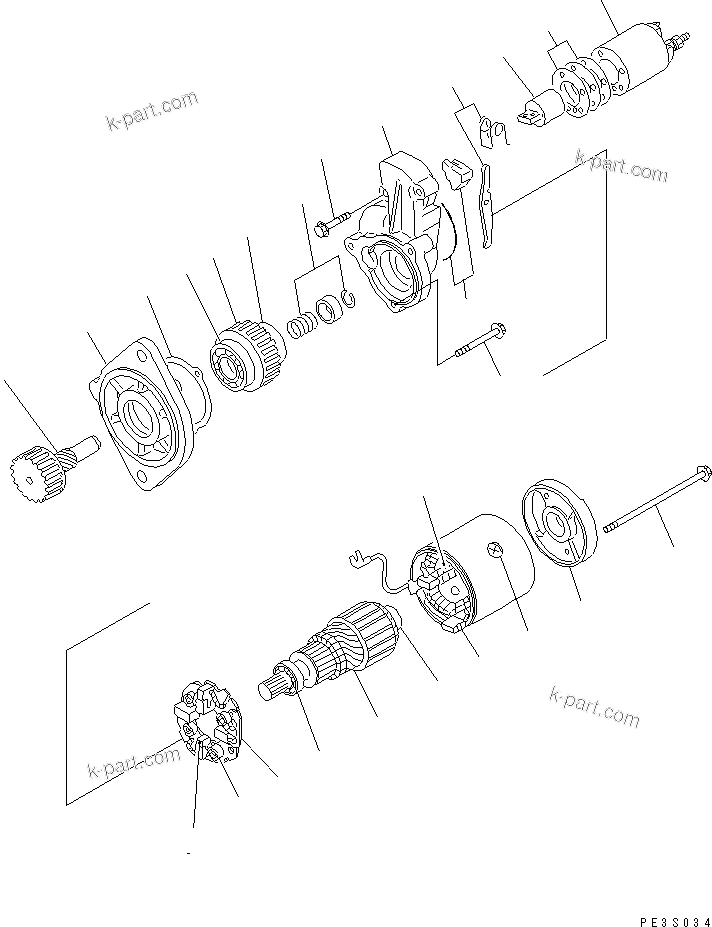 k-part.com

k-part.com

k-part.com

k-part.com

PE3S034