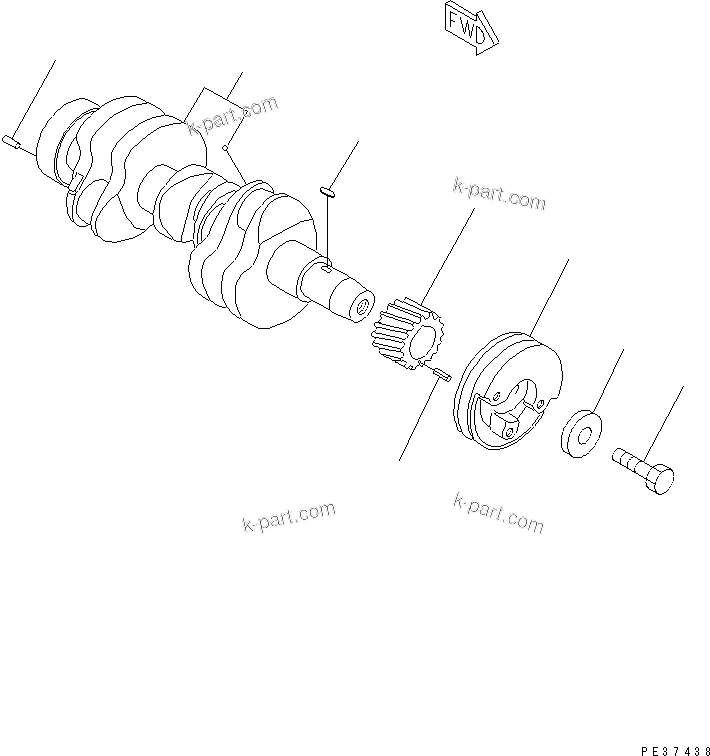 FWD

k-part.com

k-part.com

k-part.com

k-part.com

PE37438