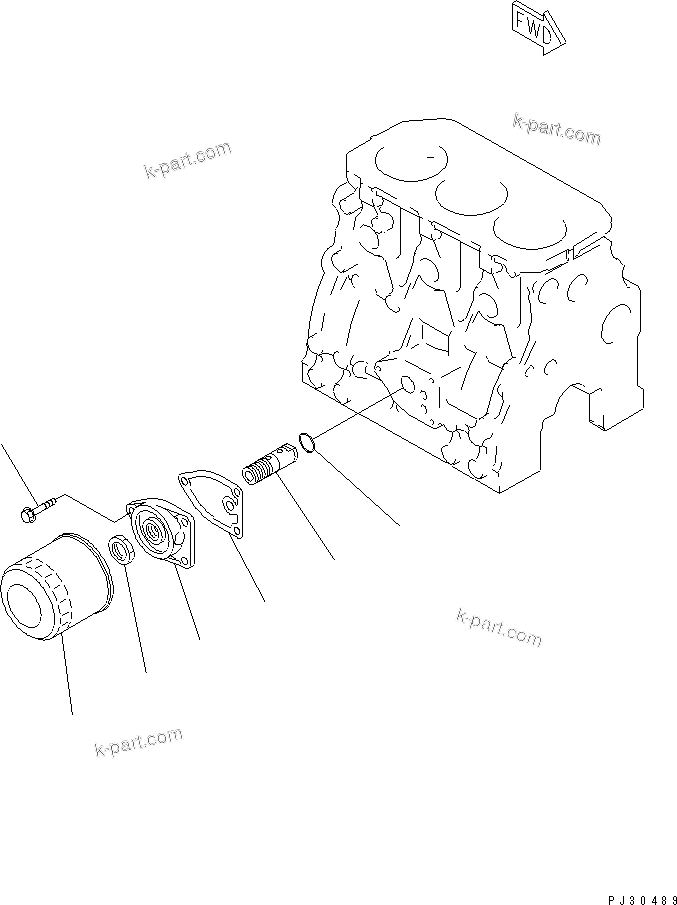 FWD

k-part.com

k-part.com

k-part.com

k-part.com

PJ30489