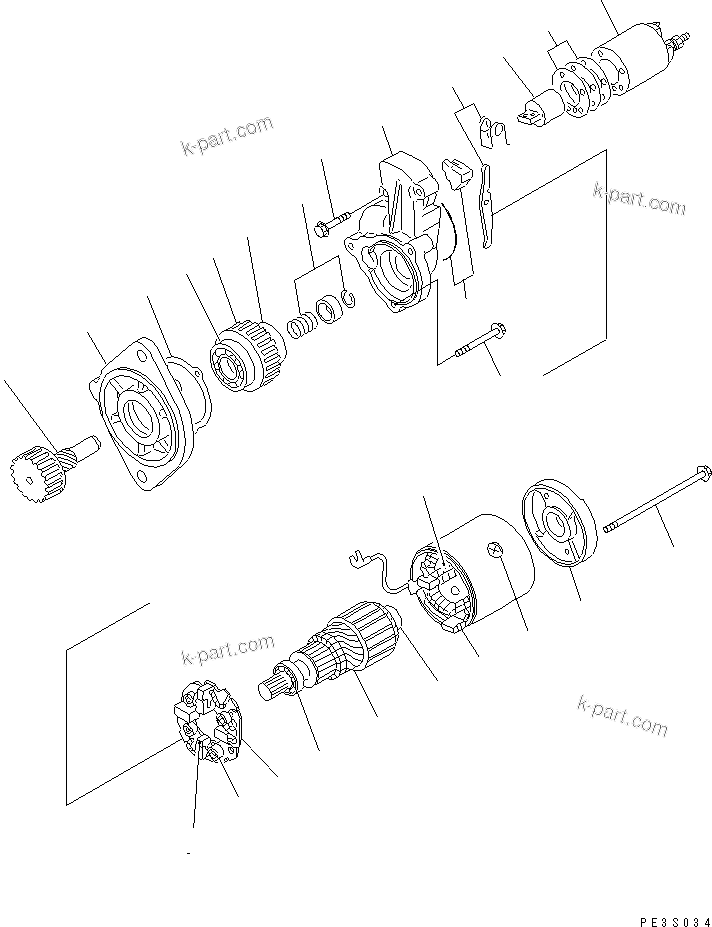 k-part.com

k-part.com

k-part.com

k-part.com

PE3S034