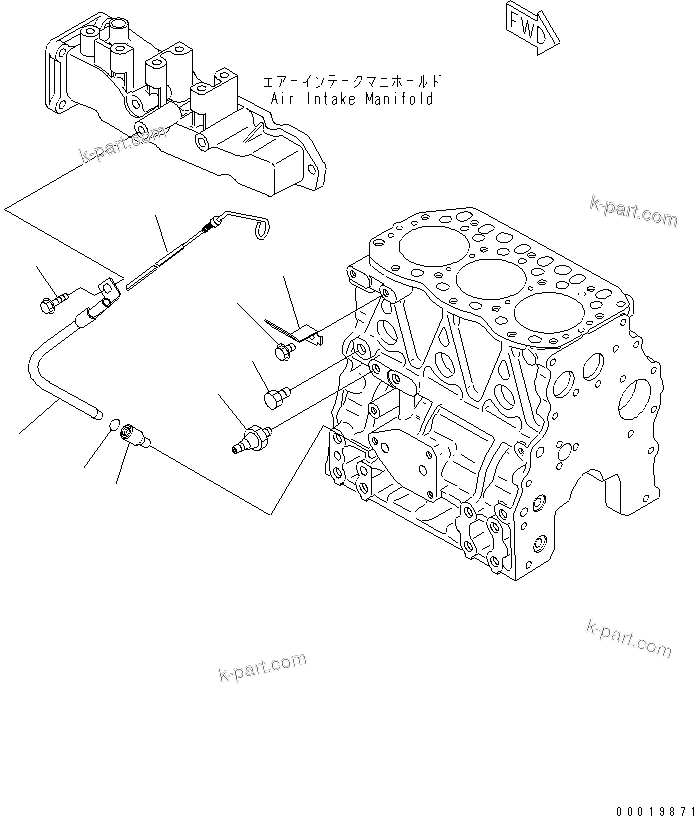 FWD

エアーインテークマニホールド
Air Intake Manifold

k-part.com

k-part.com

k-part.com

k-part.com

00019871