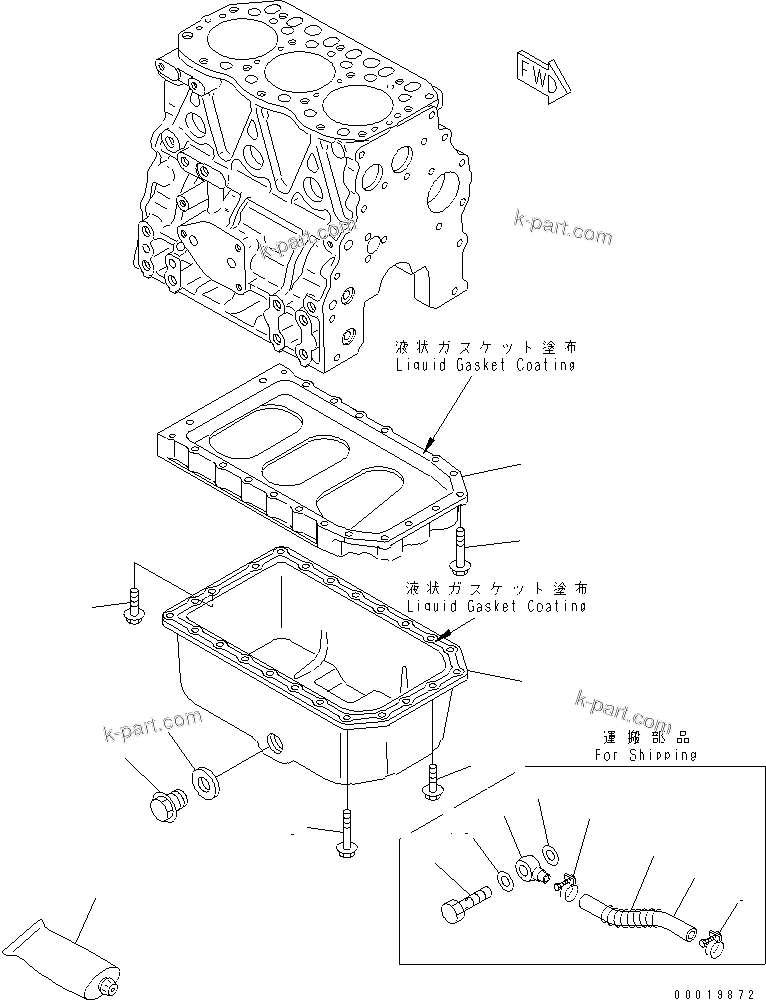 FWD

k-part.com

k-part.com

液状ガスケット塗布
Liquid Gasket Coating

液状ガスケット塗布
Liquid Gasket Coating

k-part.com

k-part.com

運搬部品
For Shipping

00019872