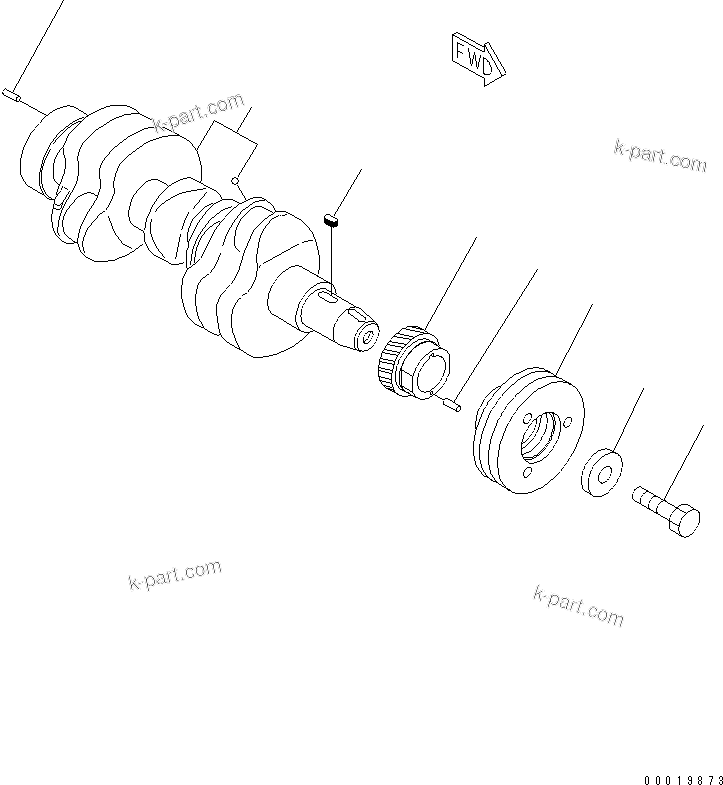 FWD

k-part.com

k-part.com

k-part.com

k-part.com

00019873