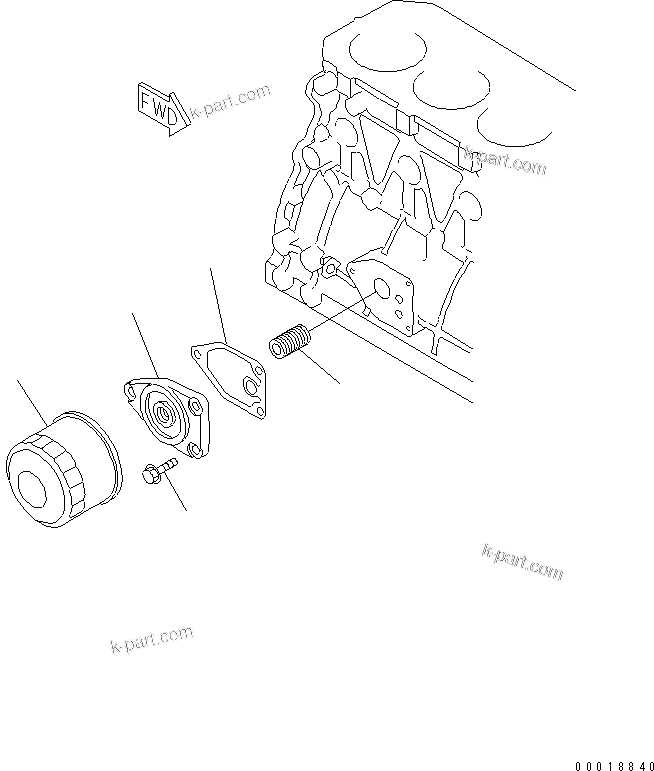 FWD
k-part.com
k-part.com
k-part.com
k-part.com
00018840